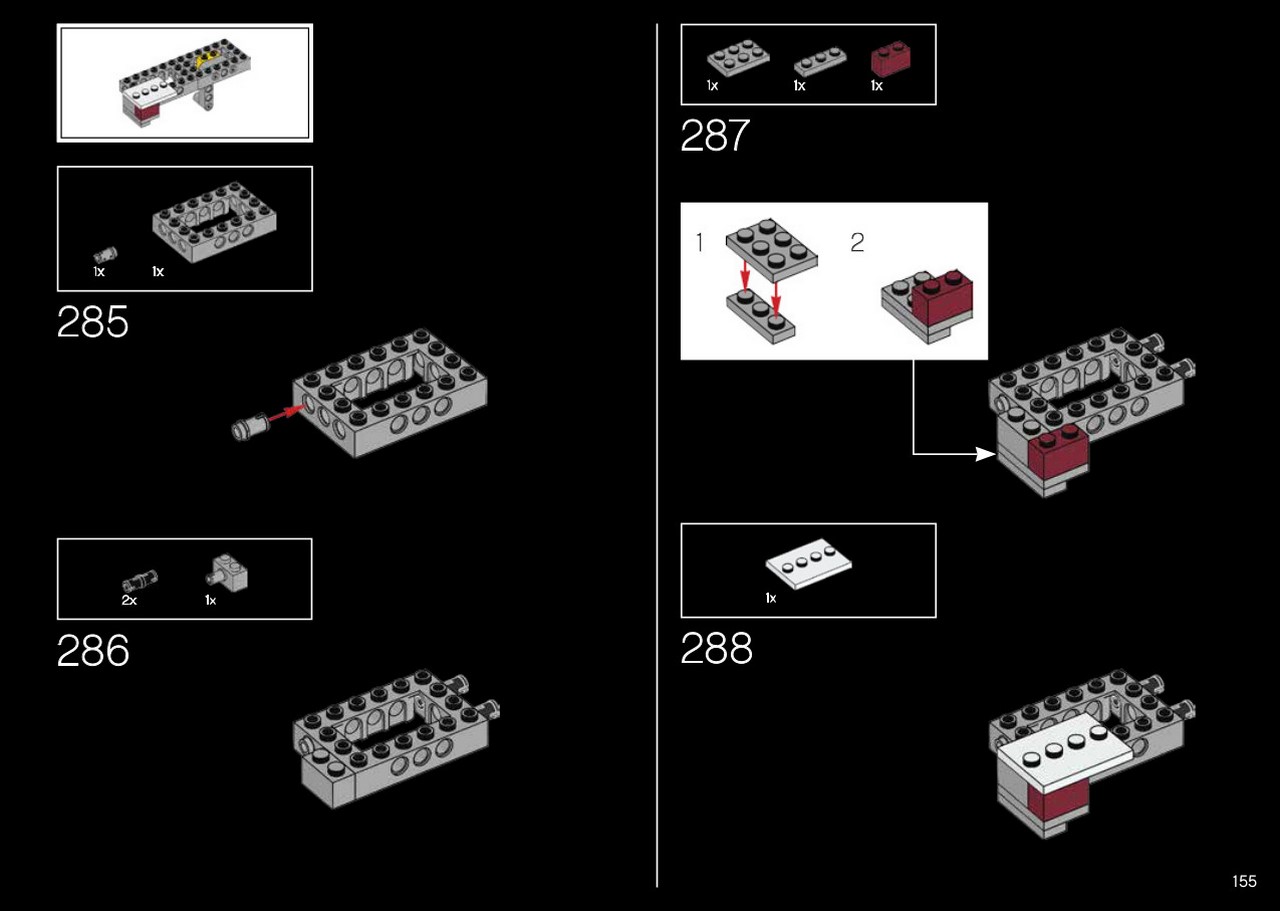 1x 1x

285

2x 1x

286

1x 1x 1x

287

1

2

1x

288

155