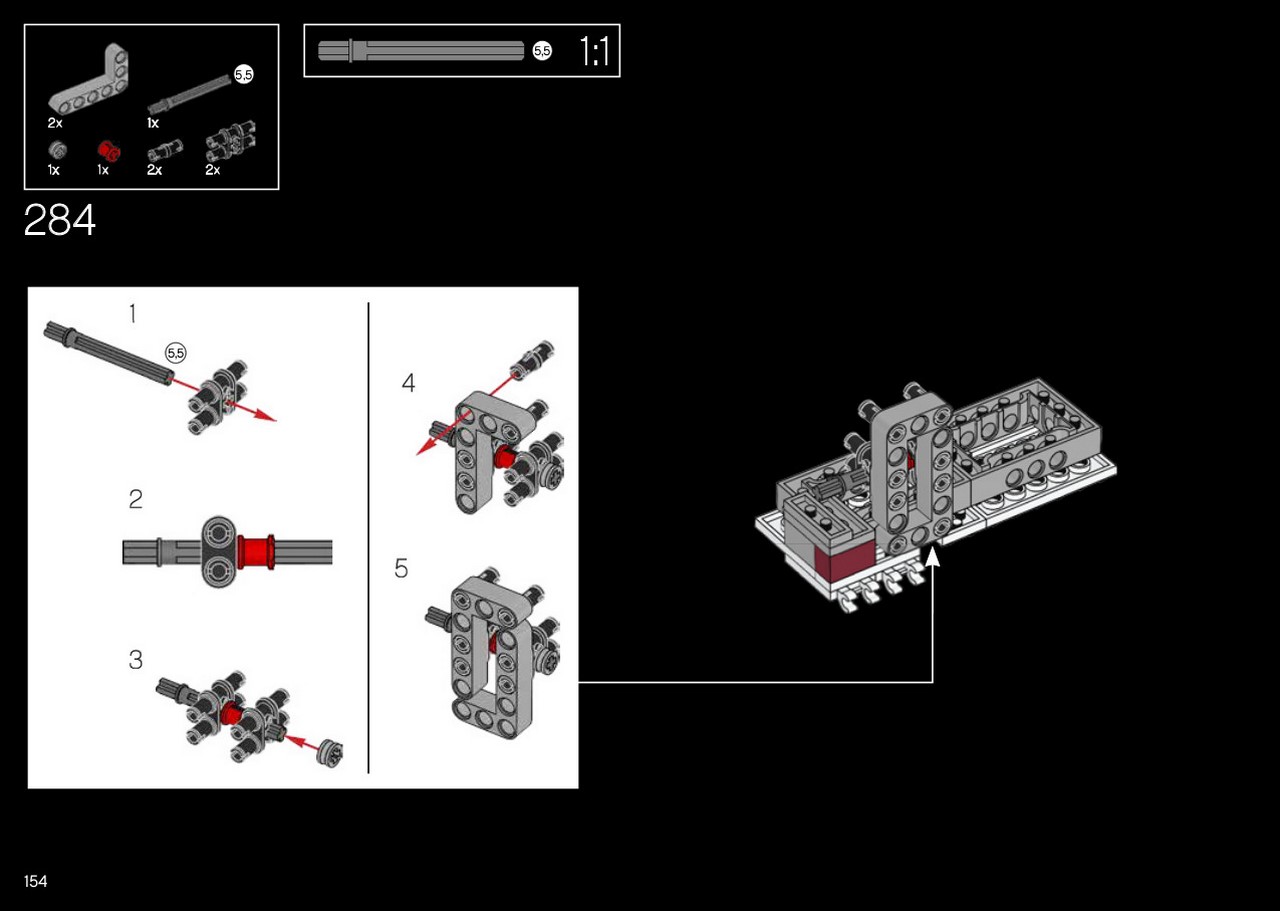 5,5
2x
1x
1x
1x
2x
2x

5,5 1:1

284

1
5,5

2

3

4

5

154