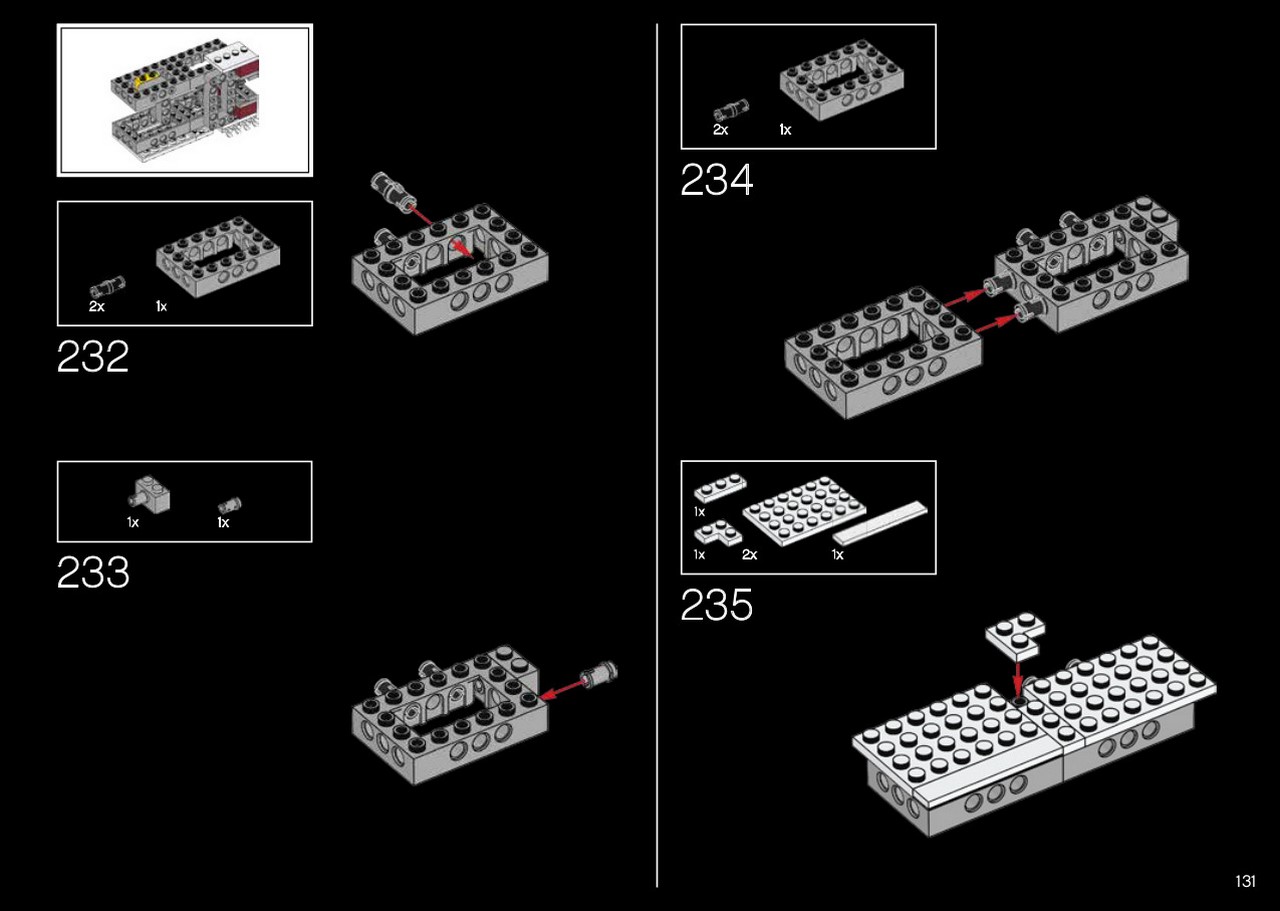 2x 1x

232

1x 1x

233

2x 1x

234

1x

1x 2x 1x

235

131