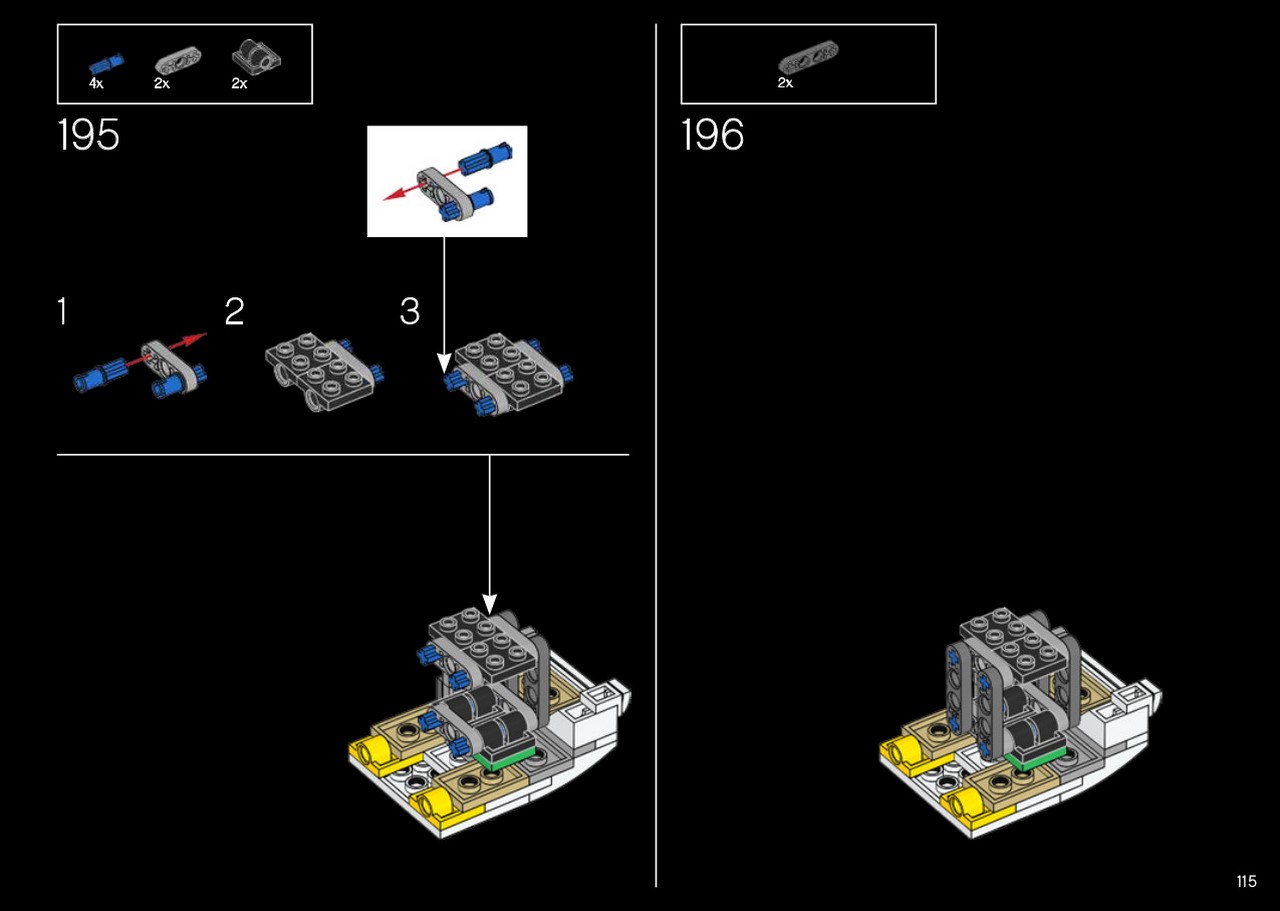 4x 2x 2x

195

1

2

3

2x

196

115