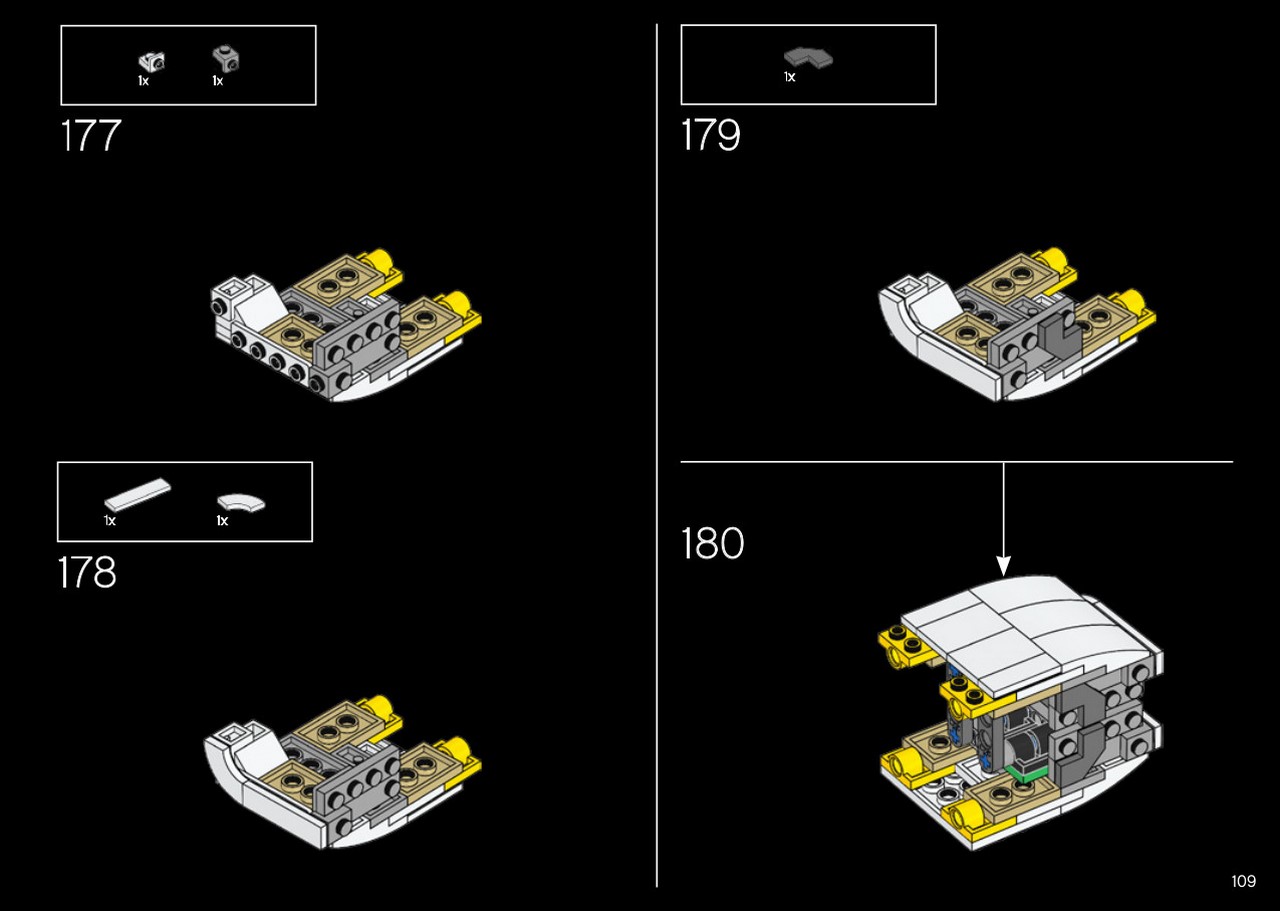 1x 1x

177

1x 1x

178

1x

179

180

109