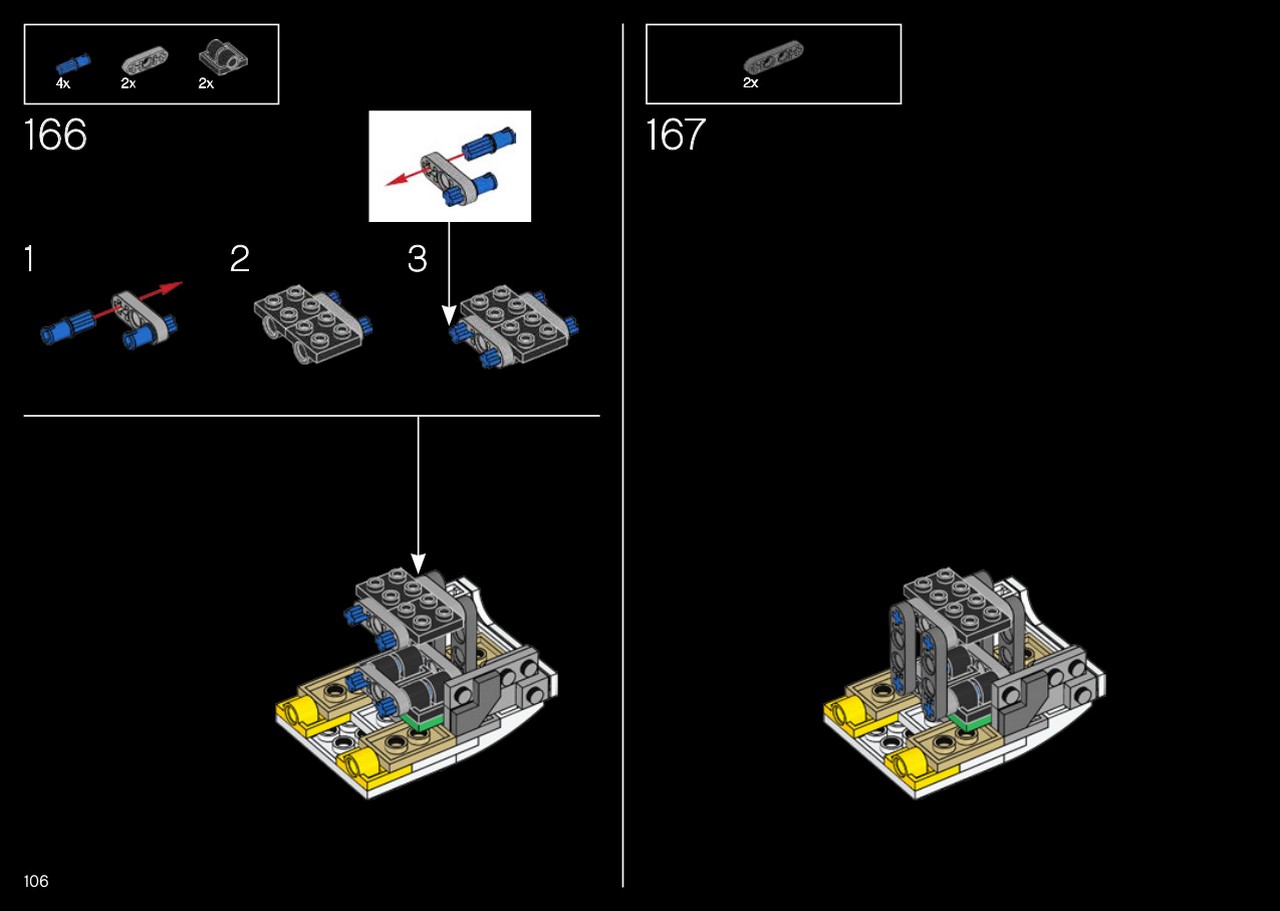 4x 2x 2x

166

1

2

3

2x

167

106