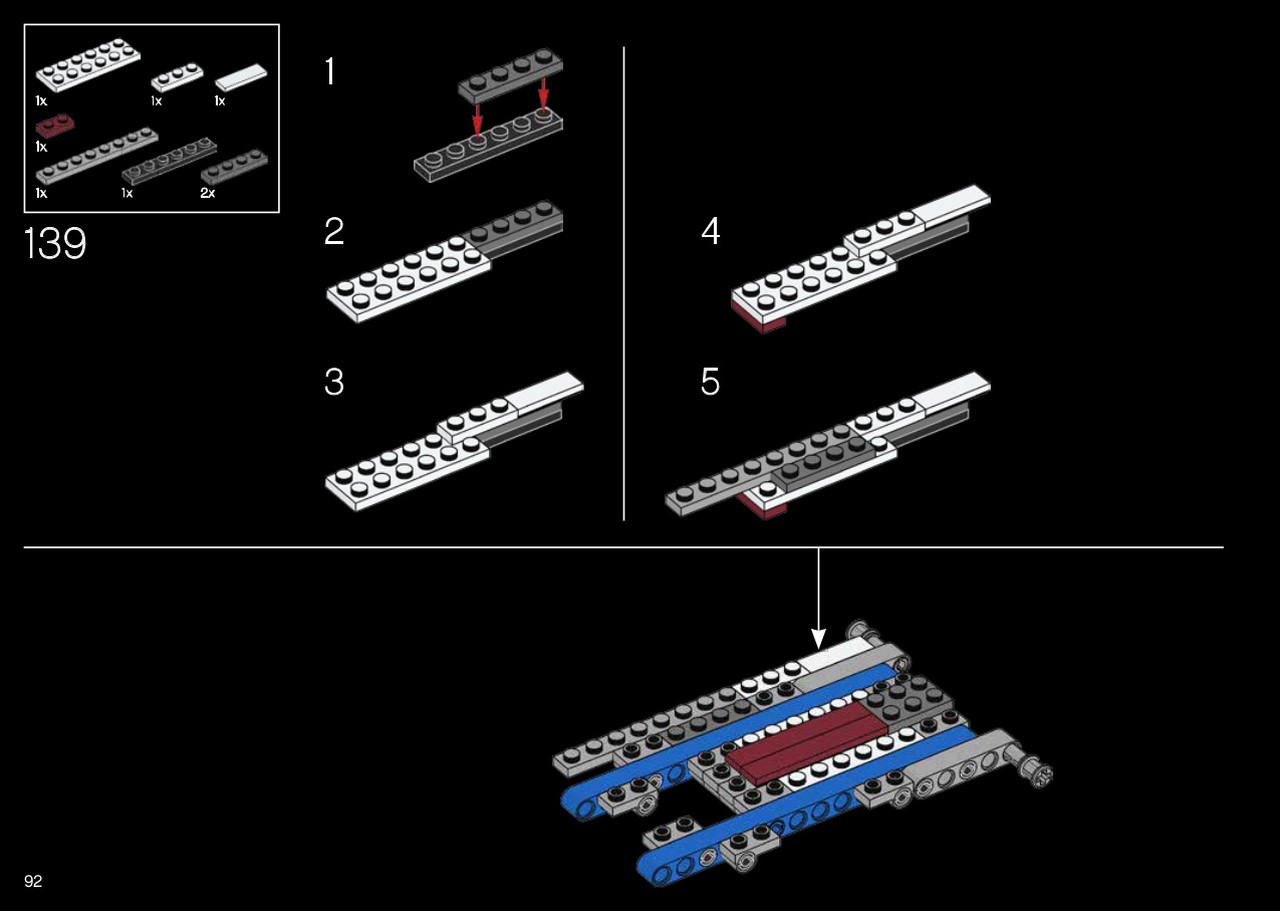 1x 1x 1x
1x
1x 1x 2x

139

1

2

3

4

5

92