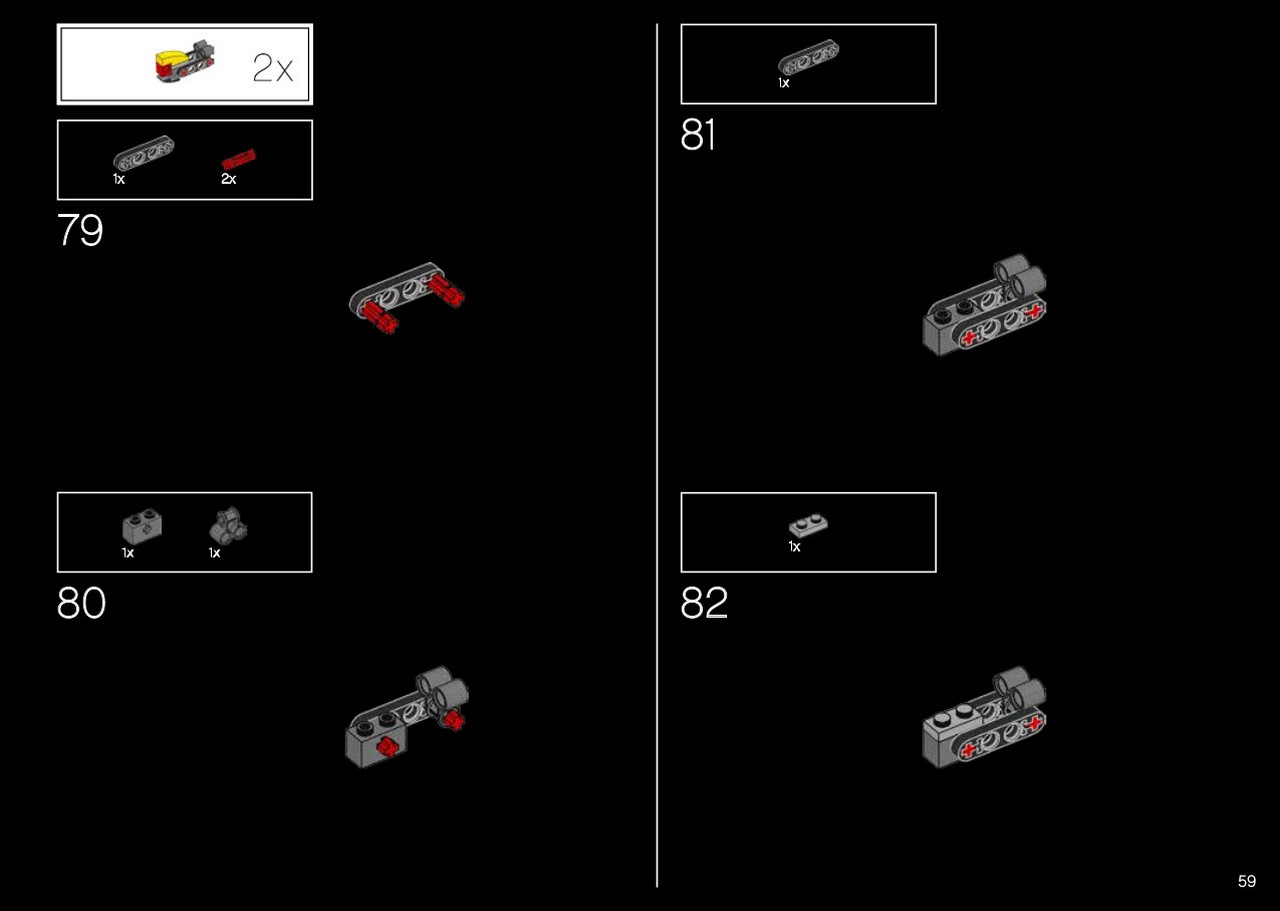 2x

1x 2x

79

1x 1x

80

1x

81

1x

82

59