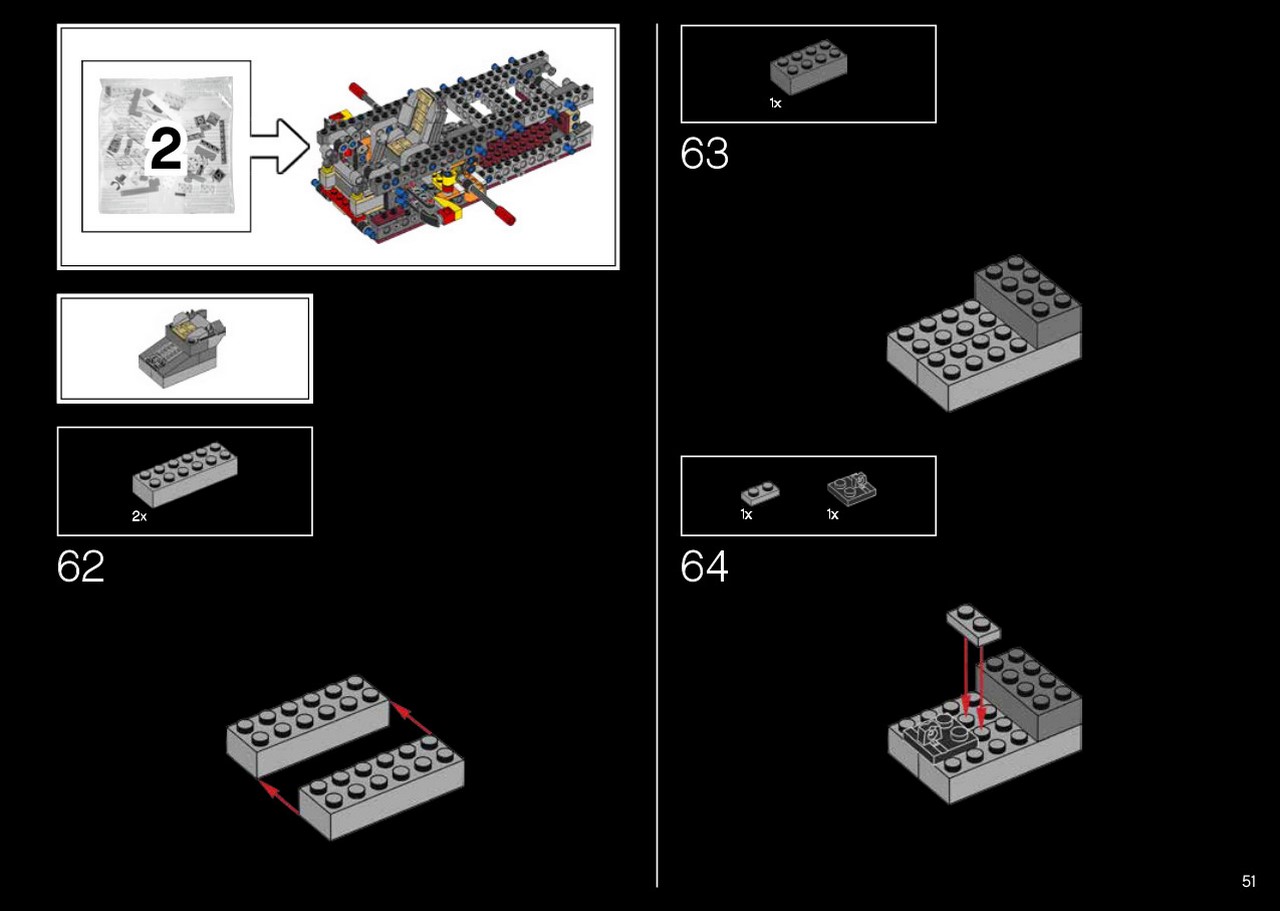 2

2x

62

1x

63

1x

1x

64

51