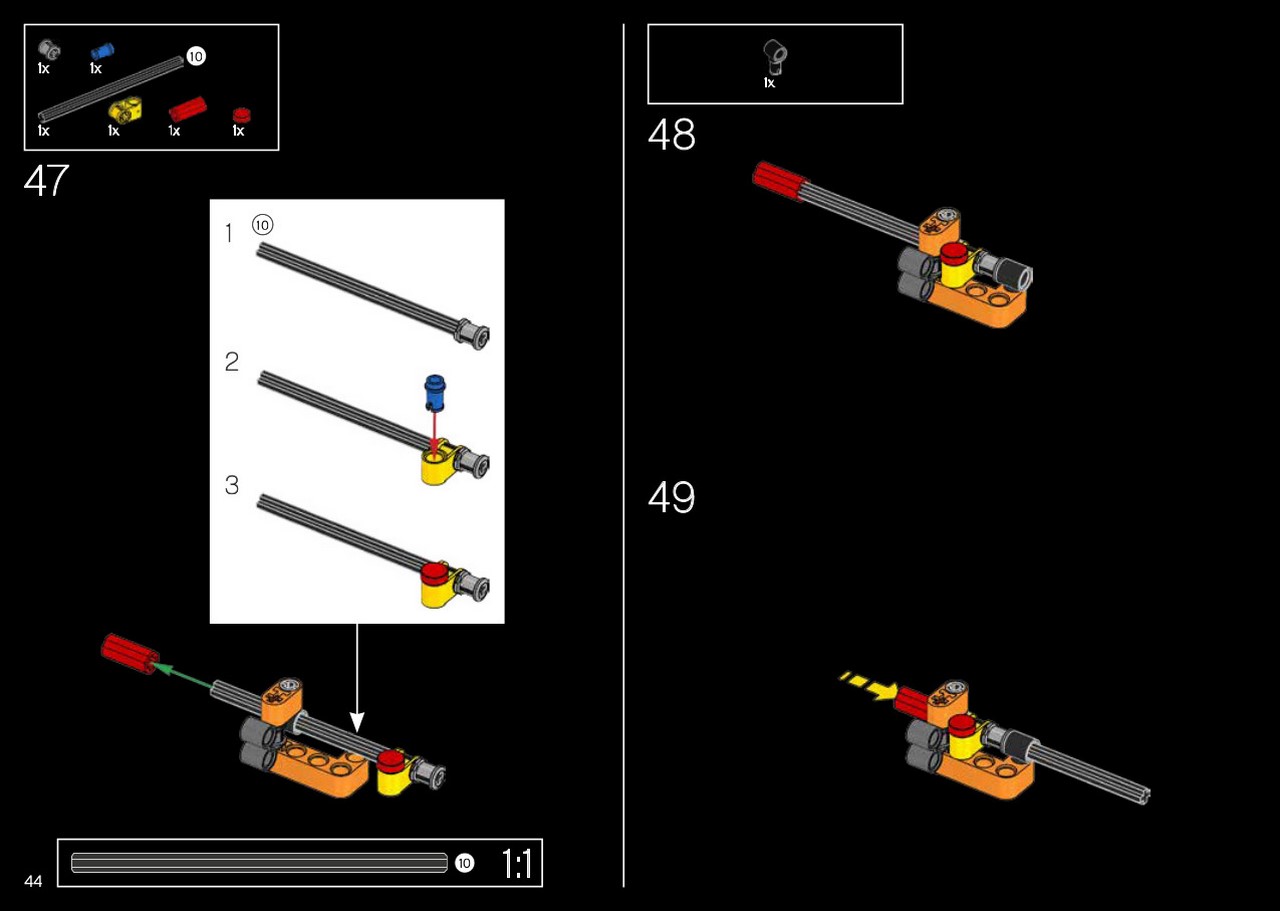 1x
1x
10
1x
1x
1x
1x

47

1 10
2
3

10 1:1

44

1x

48

49