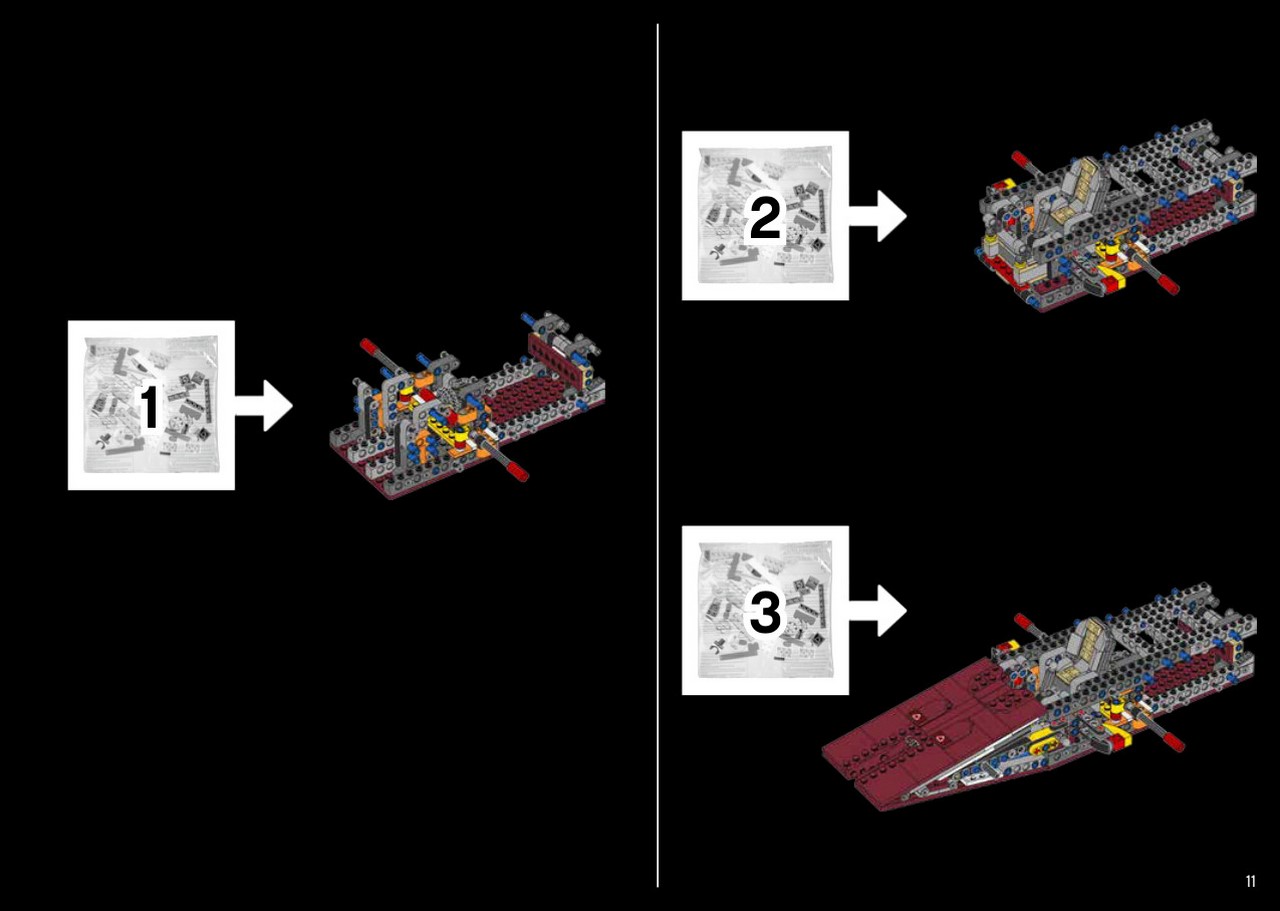 1

2

3

11