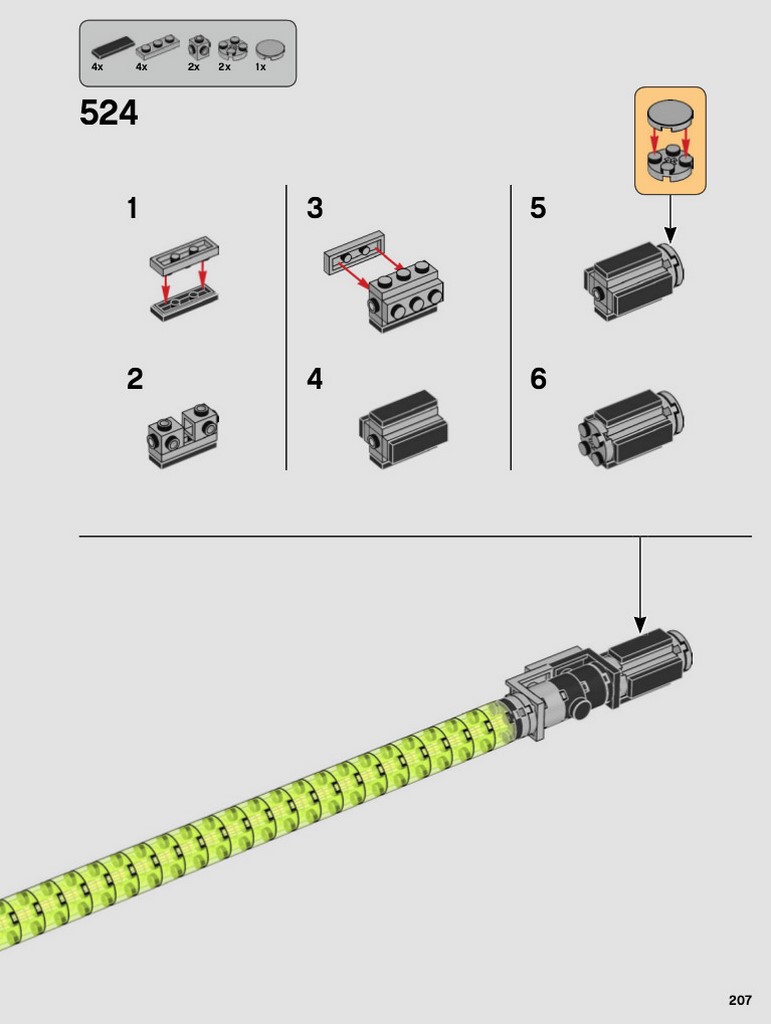 4x 4x 2x 2x 1x

524

1

2

3

4

5

6

207