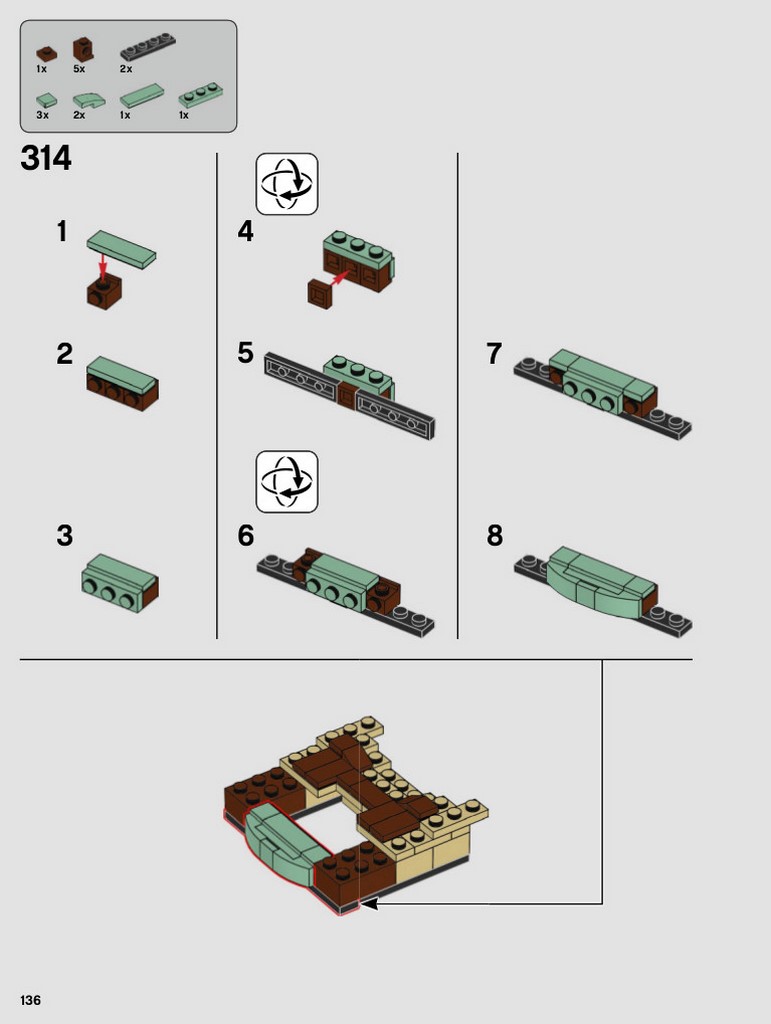 1x 5x 2x
3x 2x 1x 1x

314

1

2

3

4

5

6

7

8

136