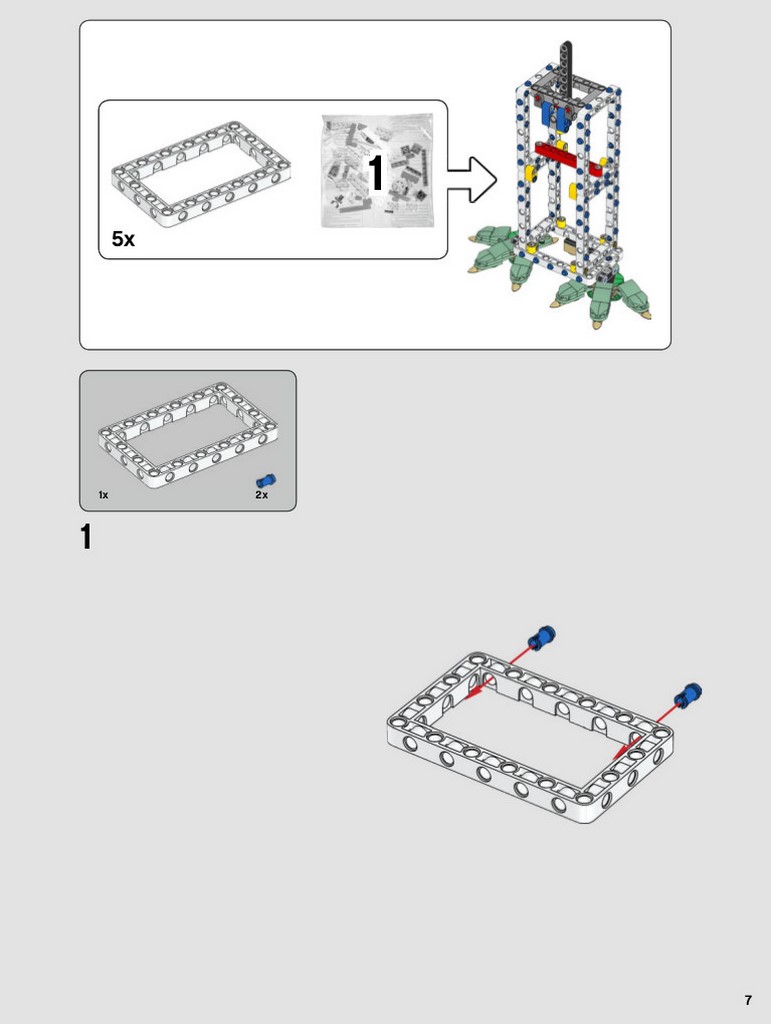 1

5x

1x

2x

1

7