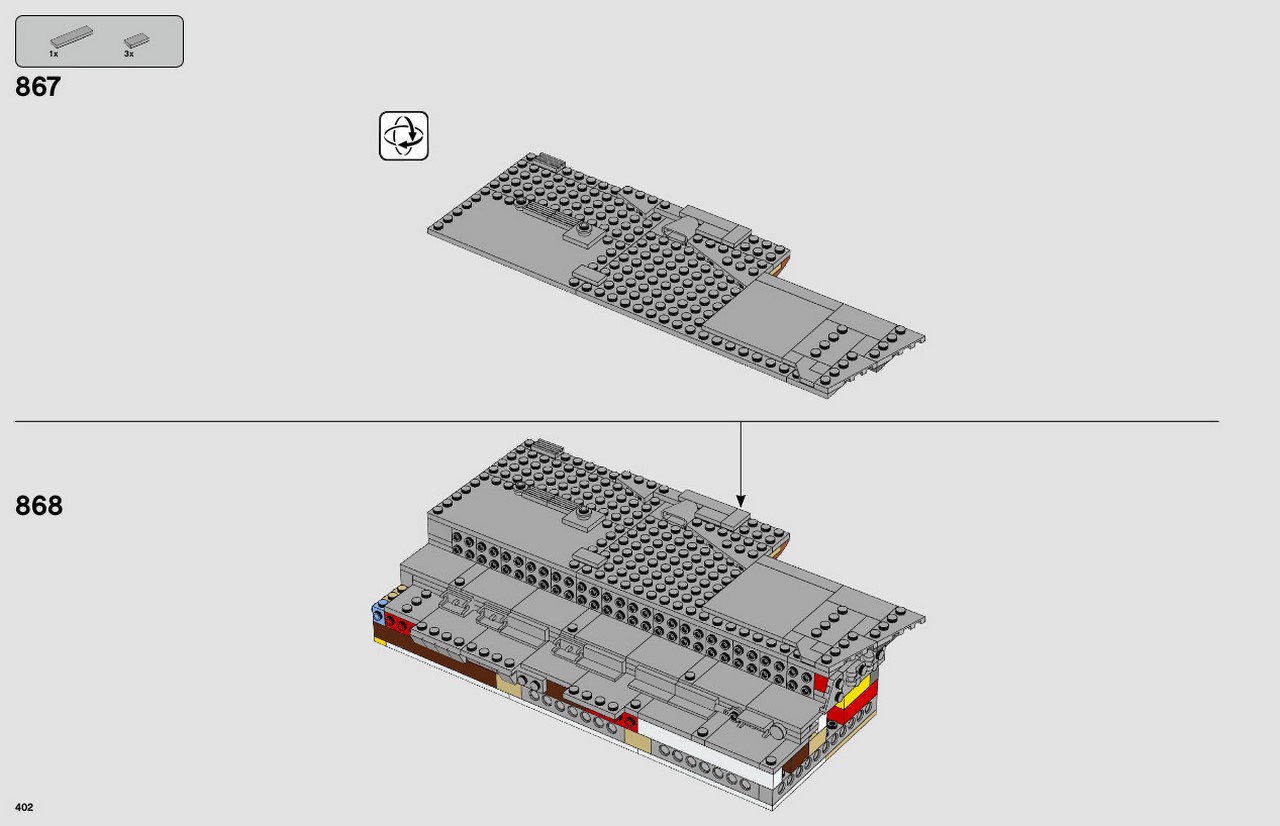 1x
3x
867

868

402