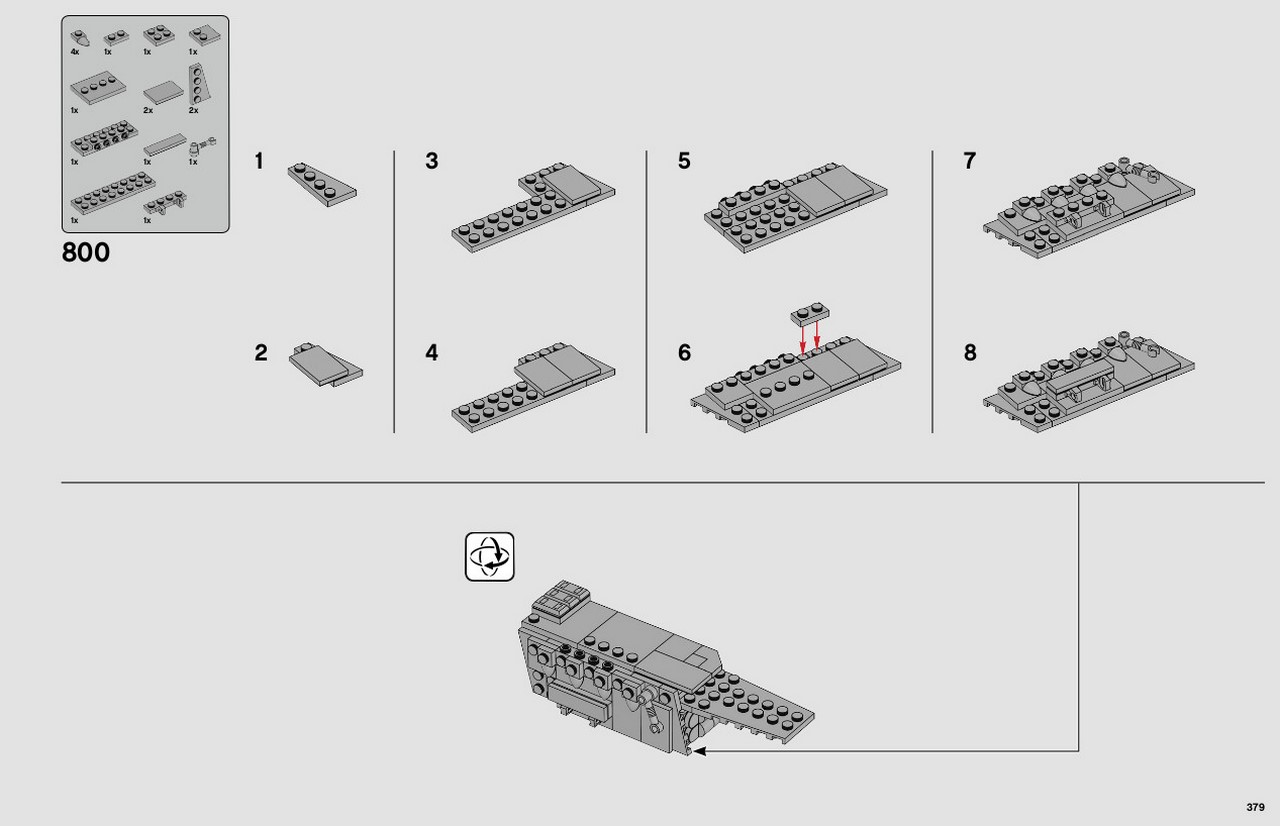 4x 1x 1x 1x
1x 2x 2x
1x 1x 1x
1x 1x

800

1
2
3
4
5
6
7
8

379