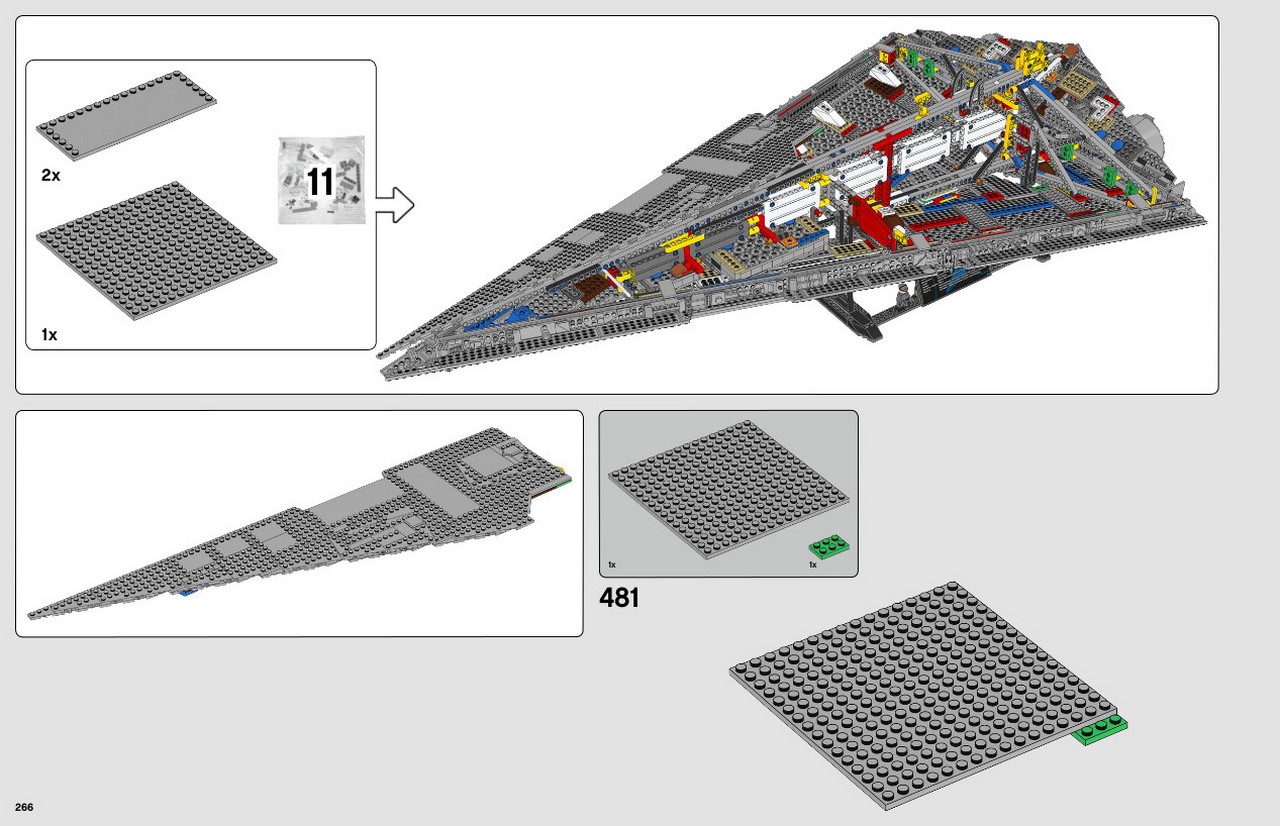 2x

1x

11

1x

1x

481

266