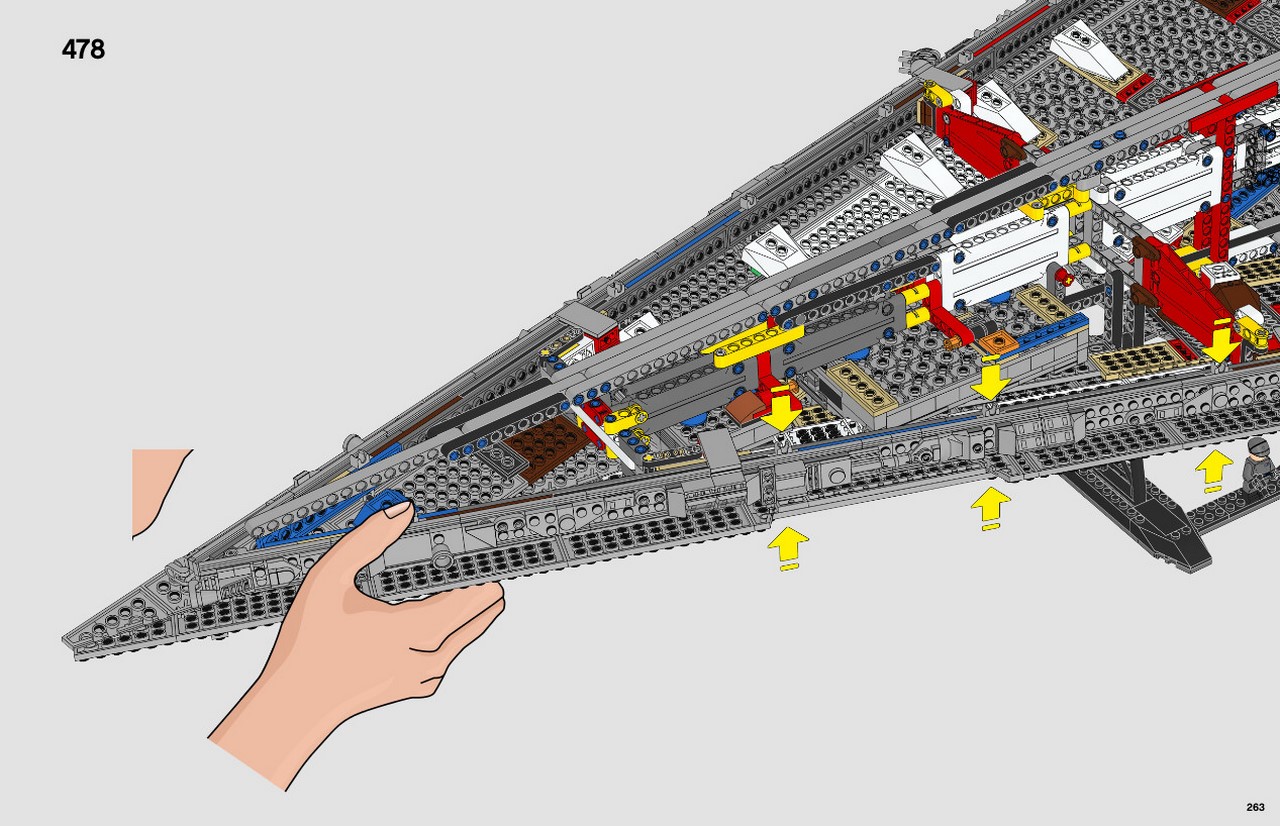 478

263