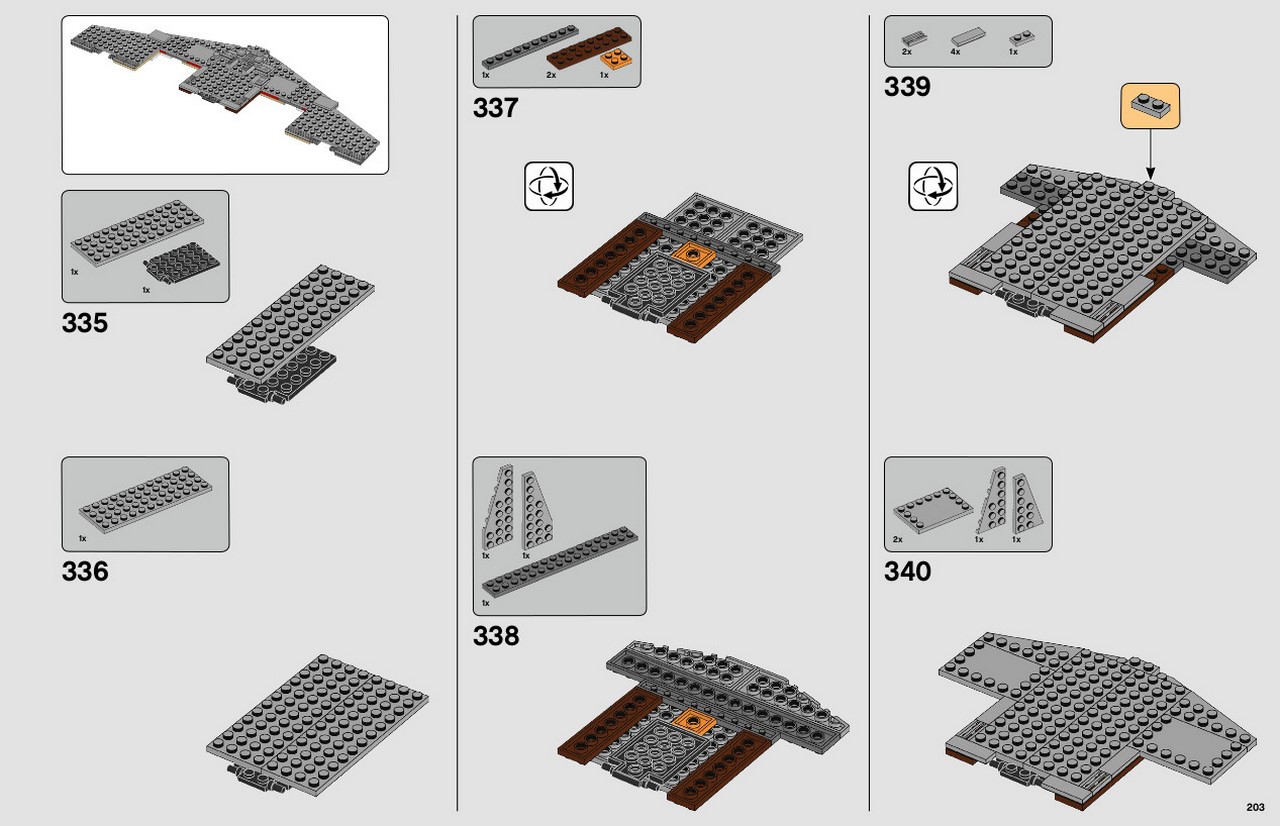 1x
1x
335

1x
336

1x 2x 1x
337

1x 1x
1x
338

2x 4x 1x
339

2x 1x 1x
340

203