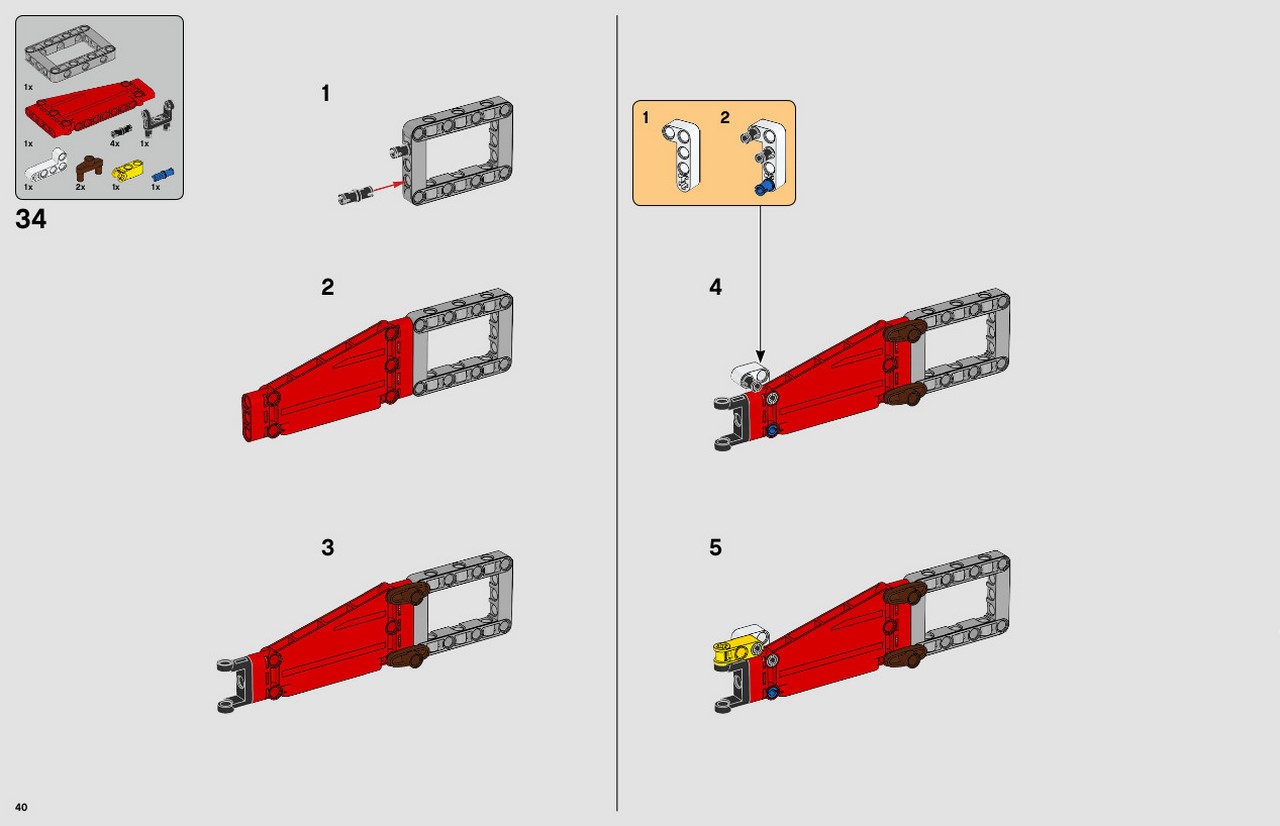 1x
1x
4x
1x
1x
2x
1x
1x
34

1

2

3

1
2

4

5

40