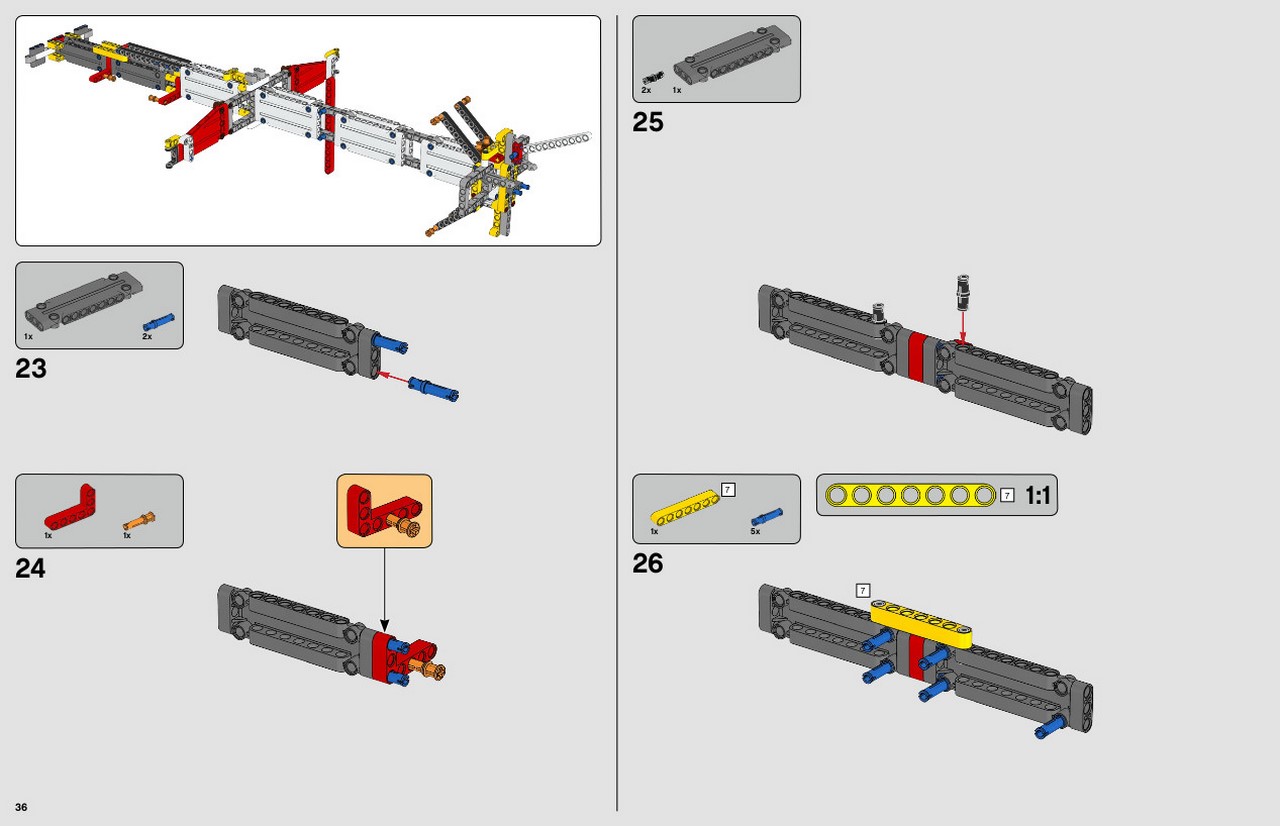 1x
2x
23

1x
1x
24

2x
1x
25

1x
7
5x
7
1:1
26
7

36