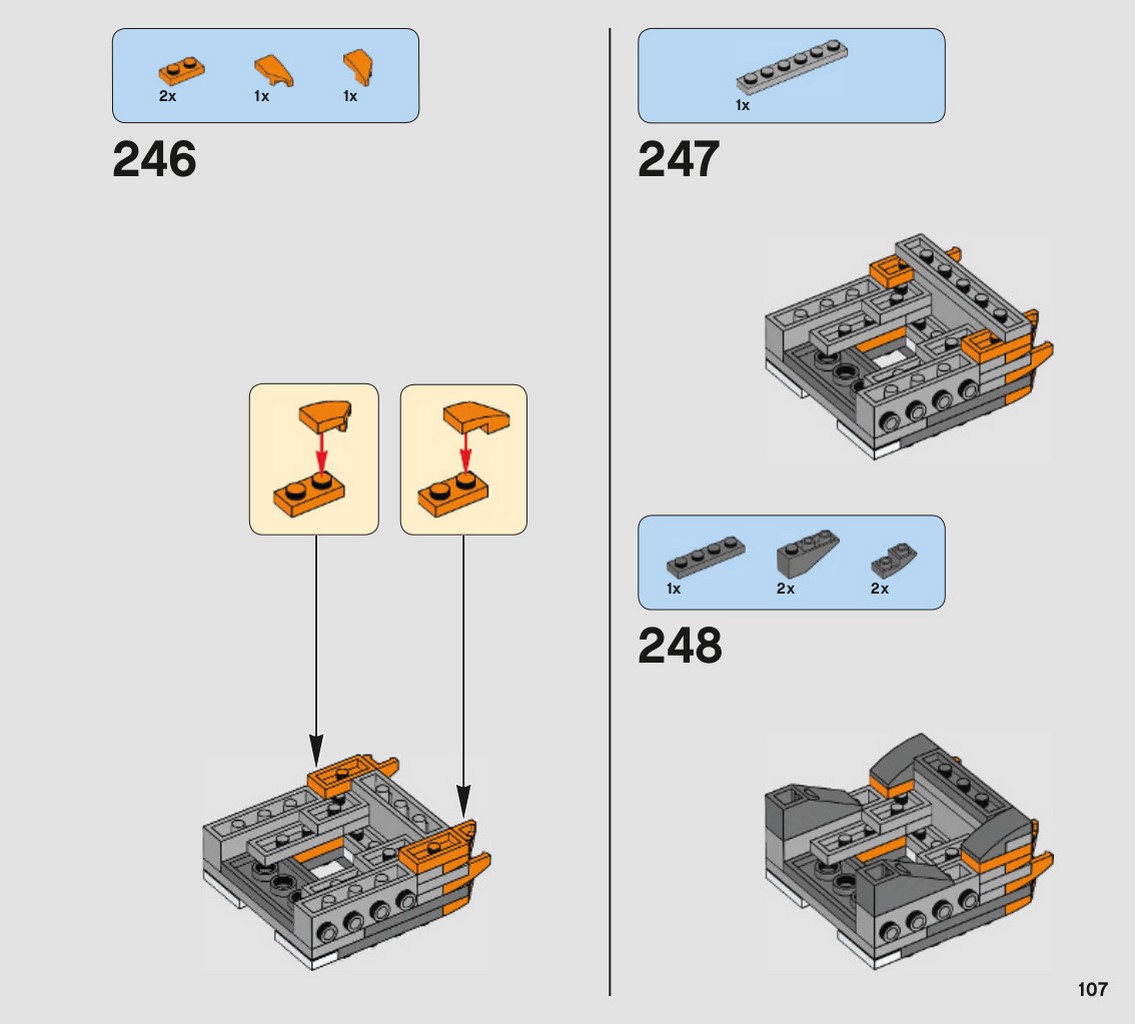 2x 1x 1x

246

1x

247

1x 2x 2x

248

107