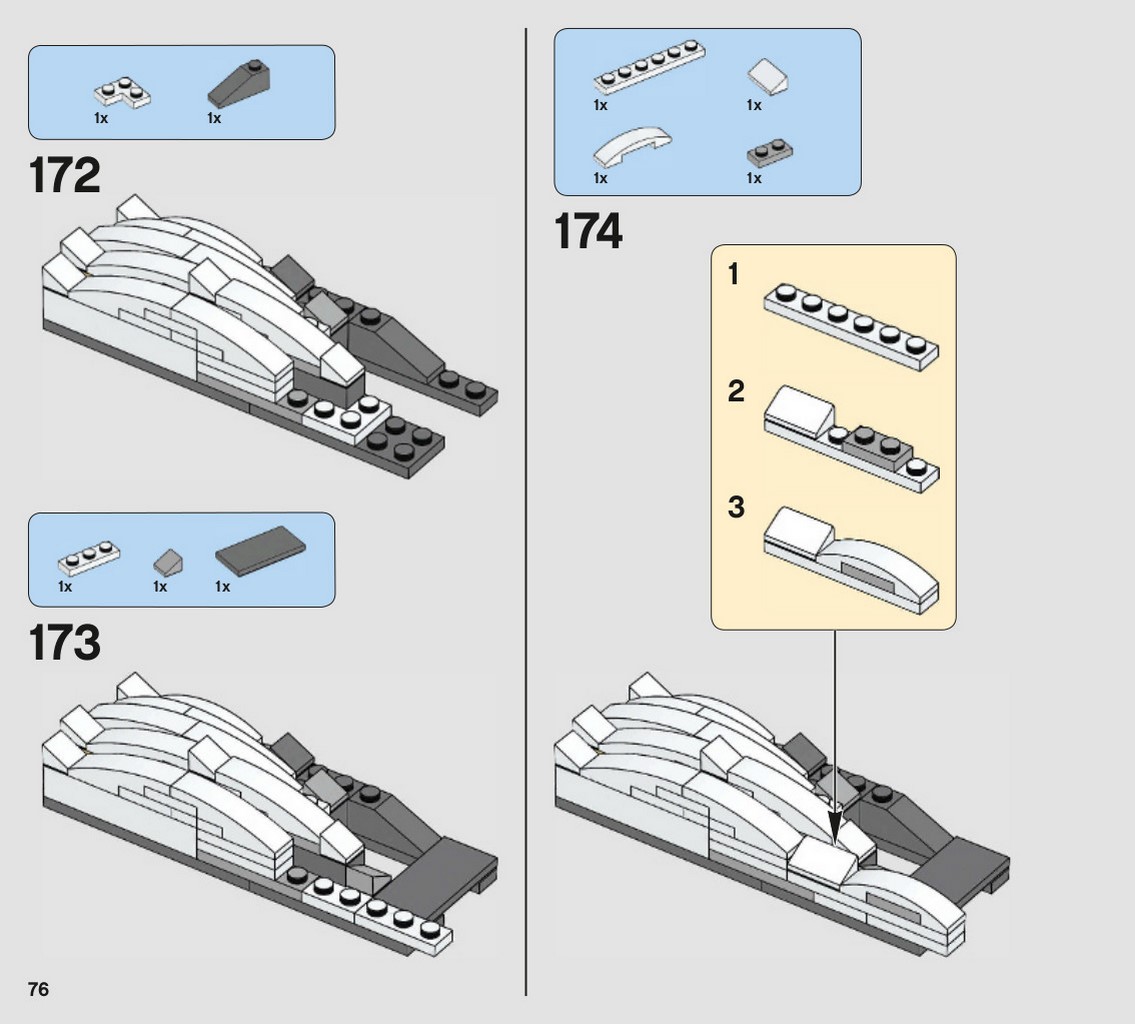 1x 1x

172

1x 1x 1x

173

76

1x 1x

1x 1x

174

1

2

3