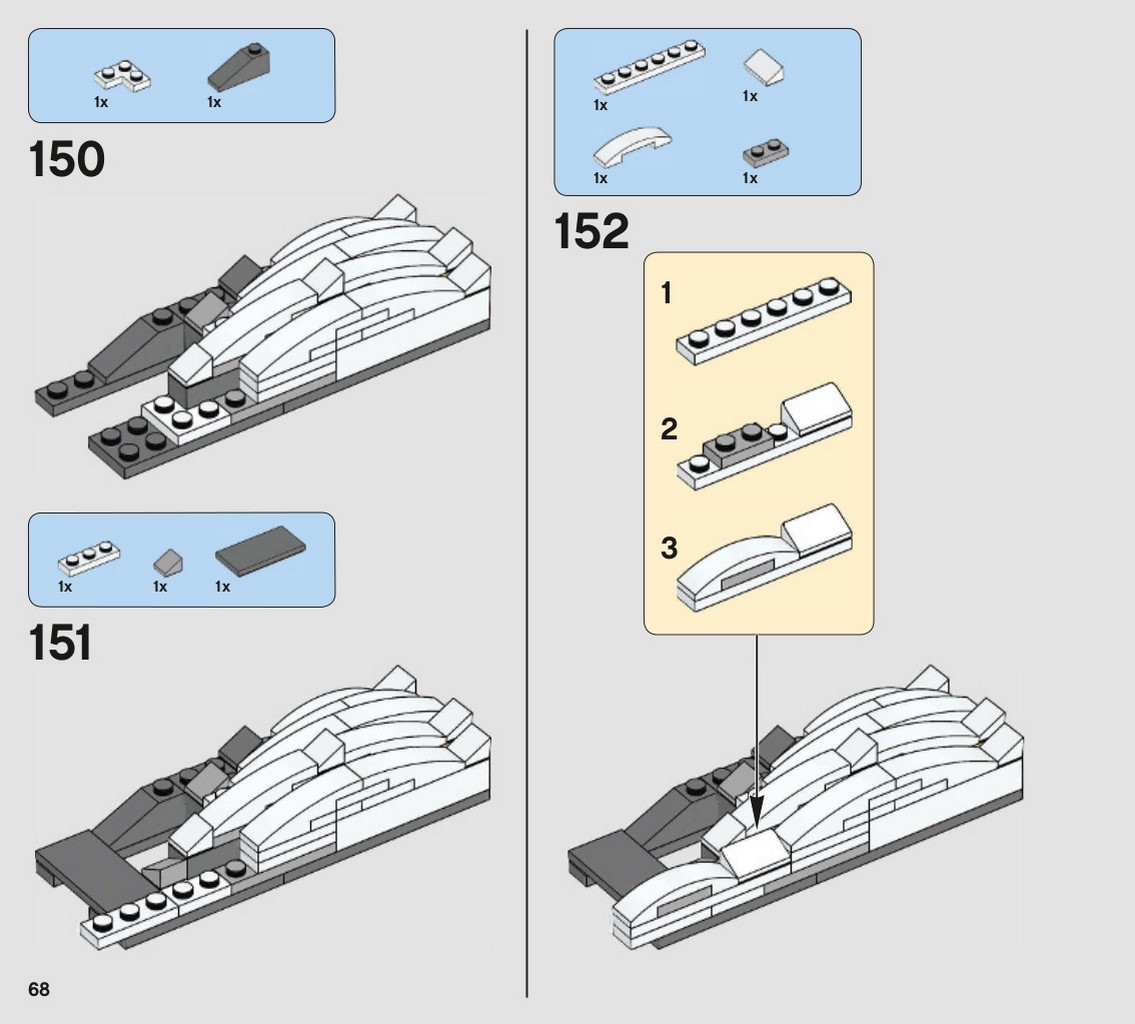 1x 1x

150

1x 1x 1x

151

68

1x 1x
1x 1x

152

1

2

3