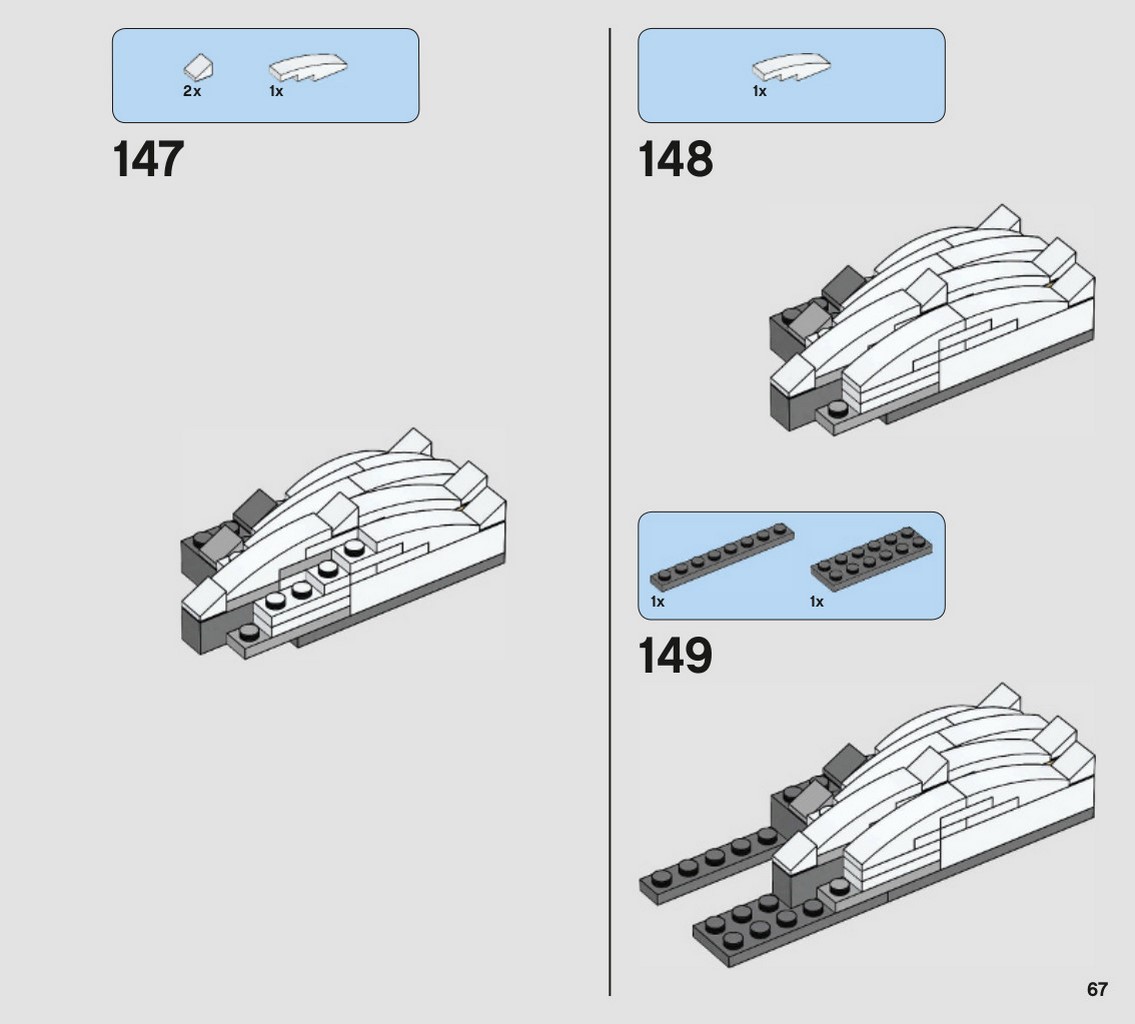 2x 1x

147

1x

148

1x 1x

149

67