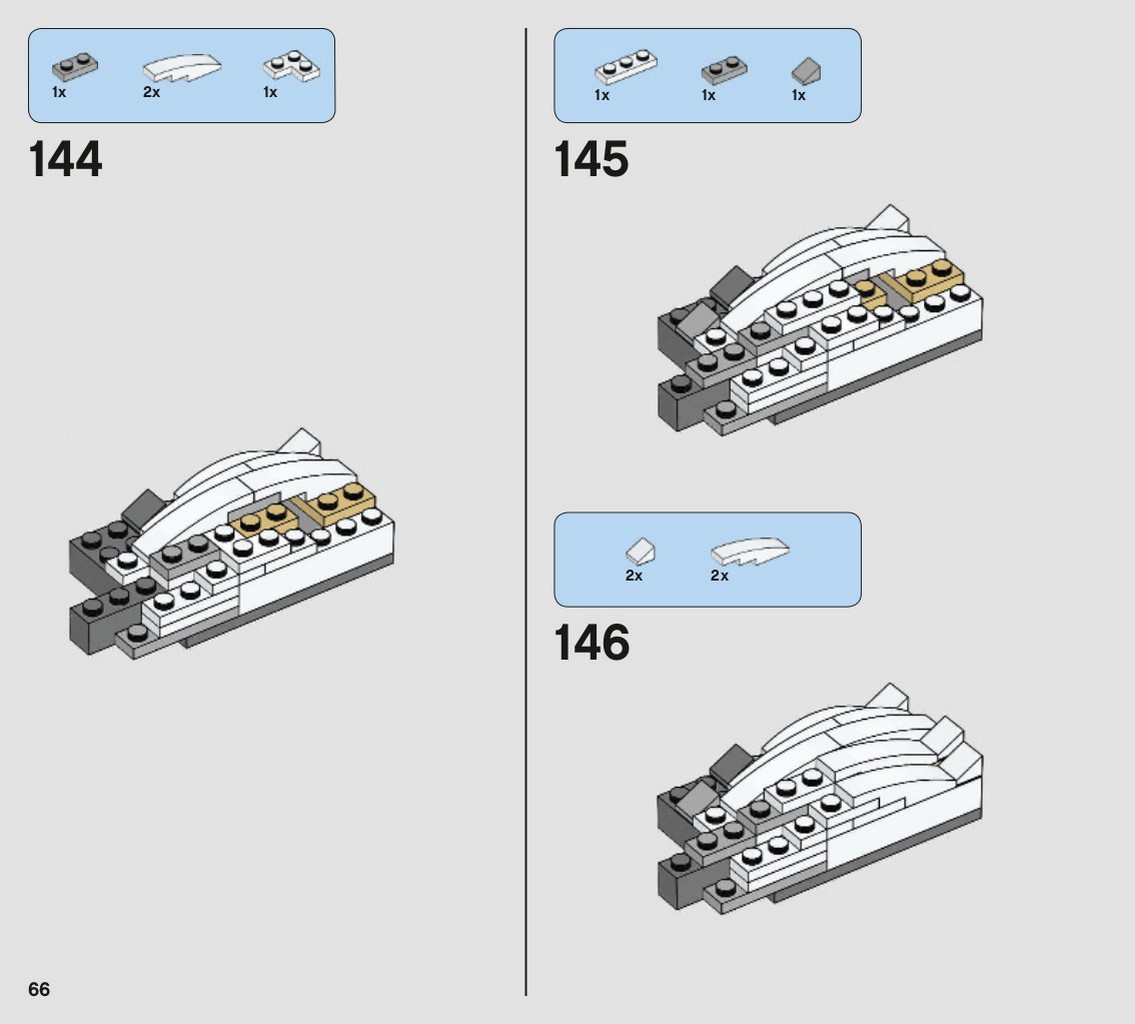 1x 2x 1x

144

1x 1x 1x

145

2x 2x

146

66