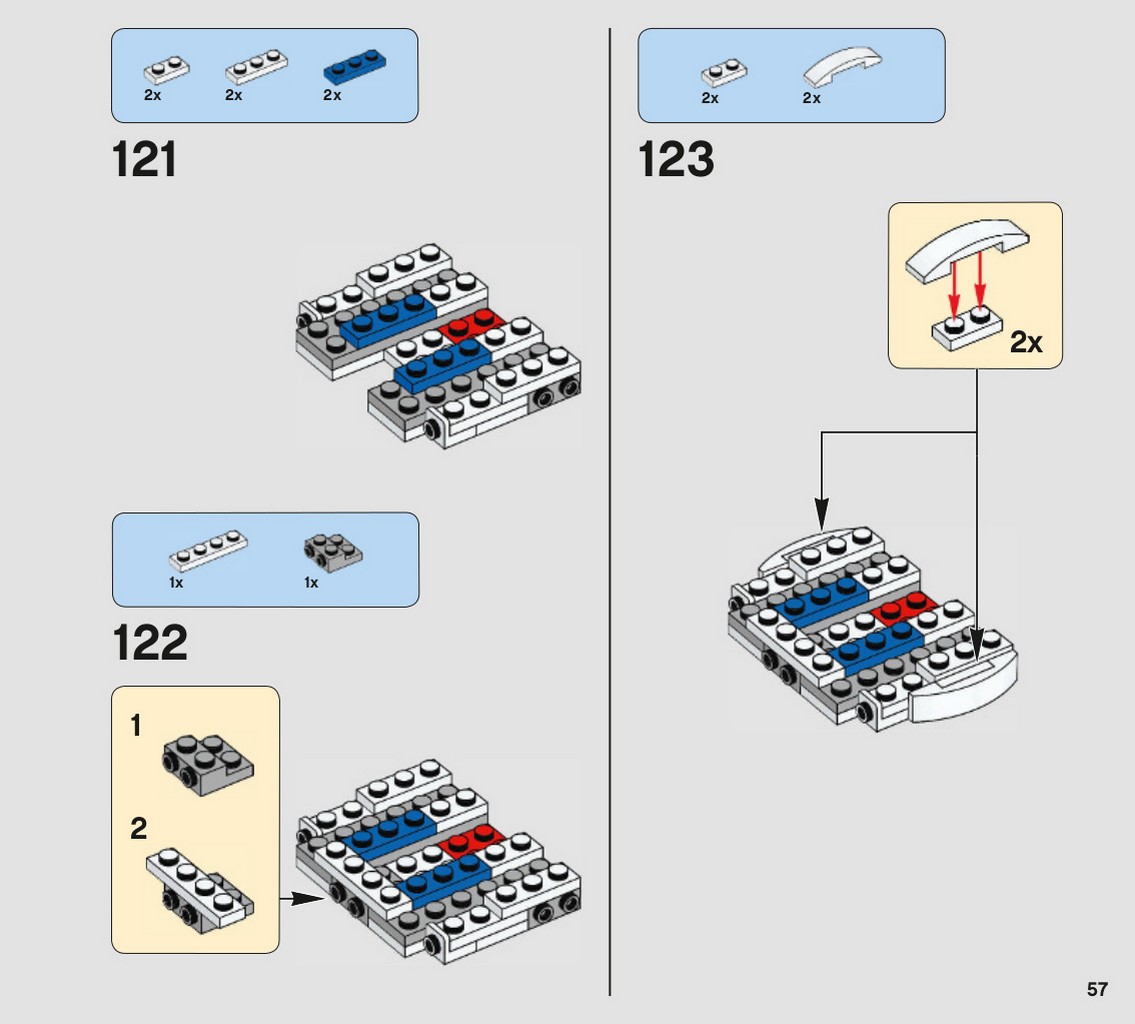 2x 2x 2x

121

1x 1x

122

1

2

2x 2x

123

2x

57