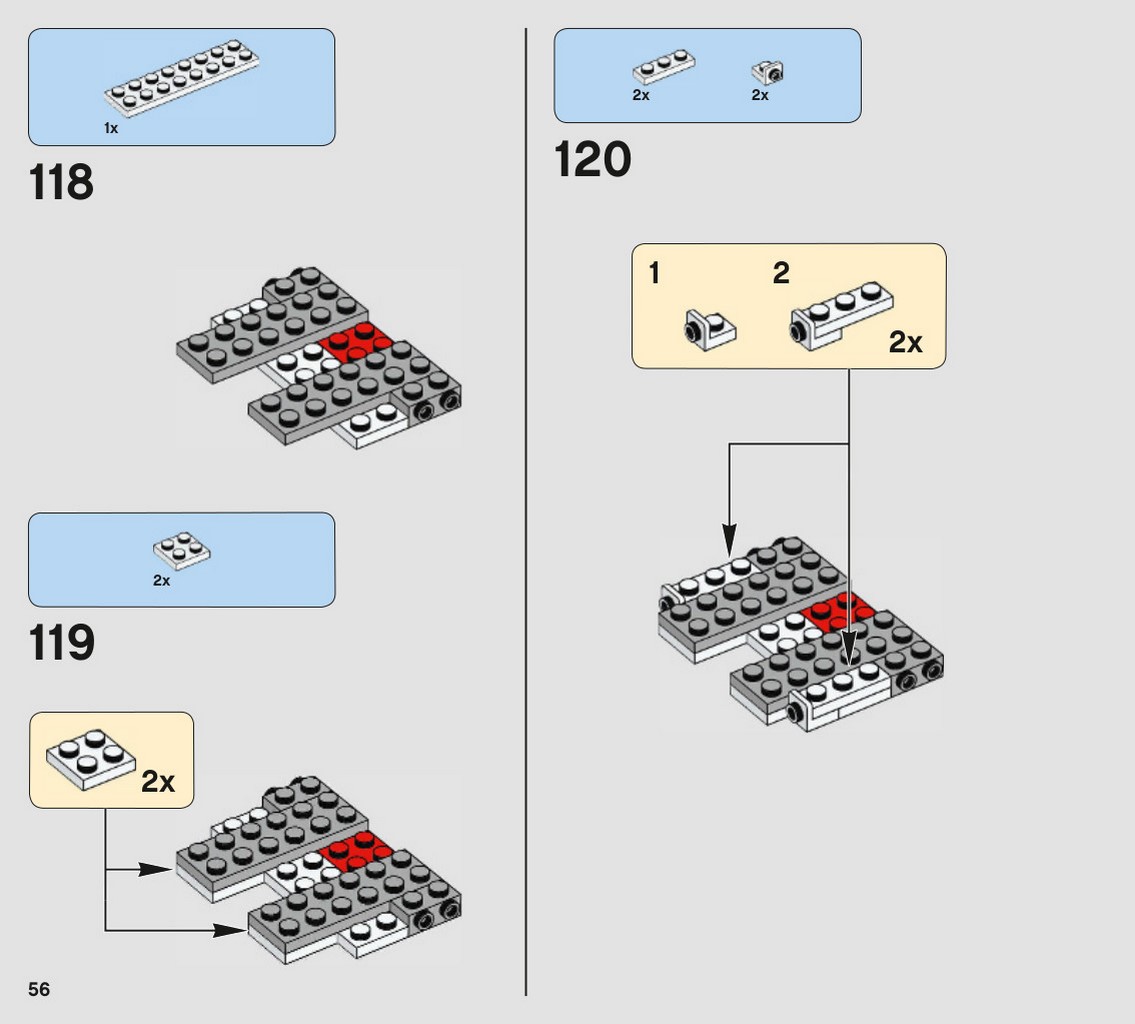 1x

118

2x

119

2x

56

2x 2x

120

1 2

2x