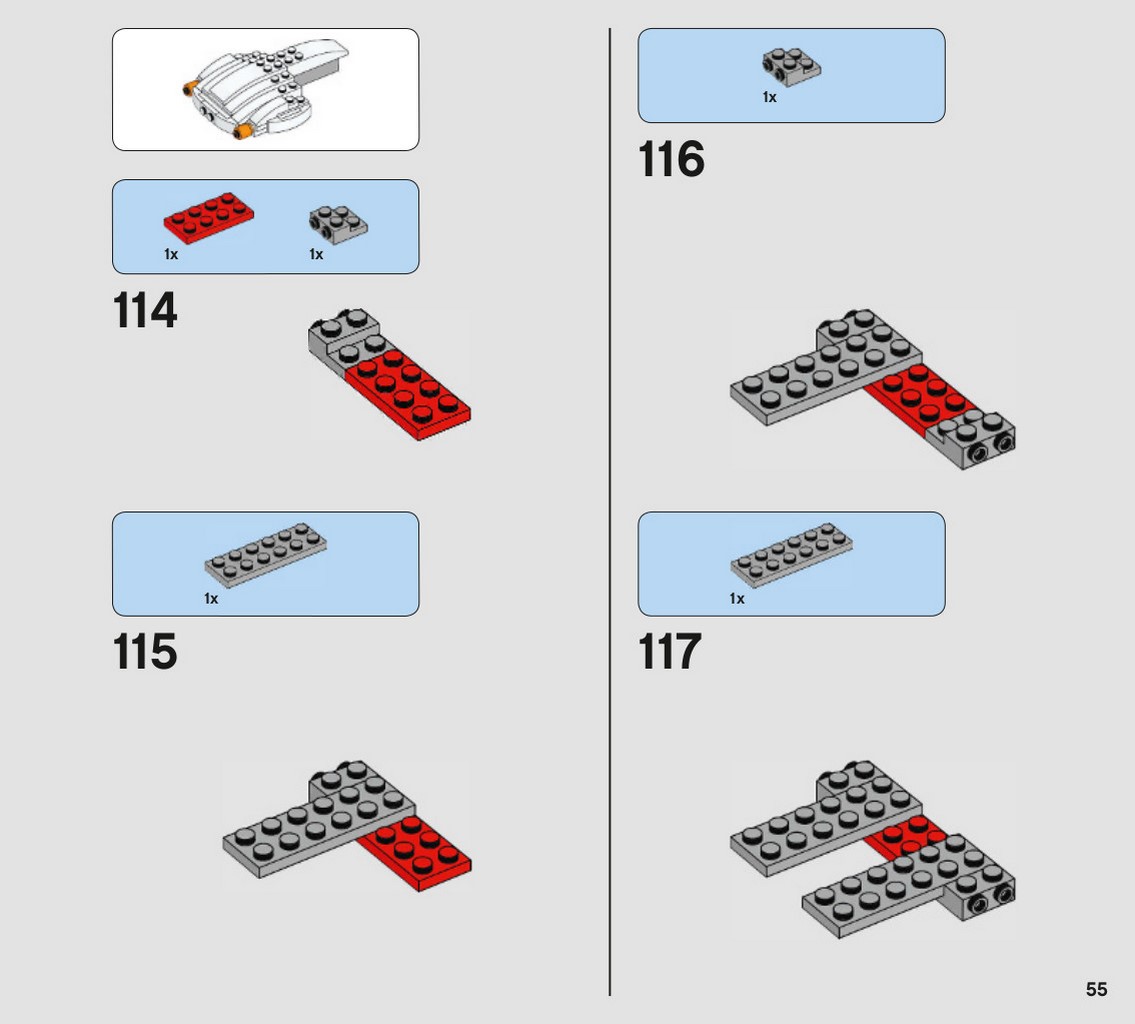 1x 1x

114

1x

115

1x

116

1x

117

55