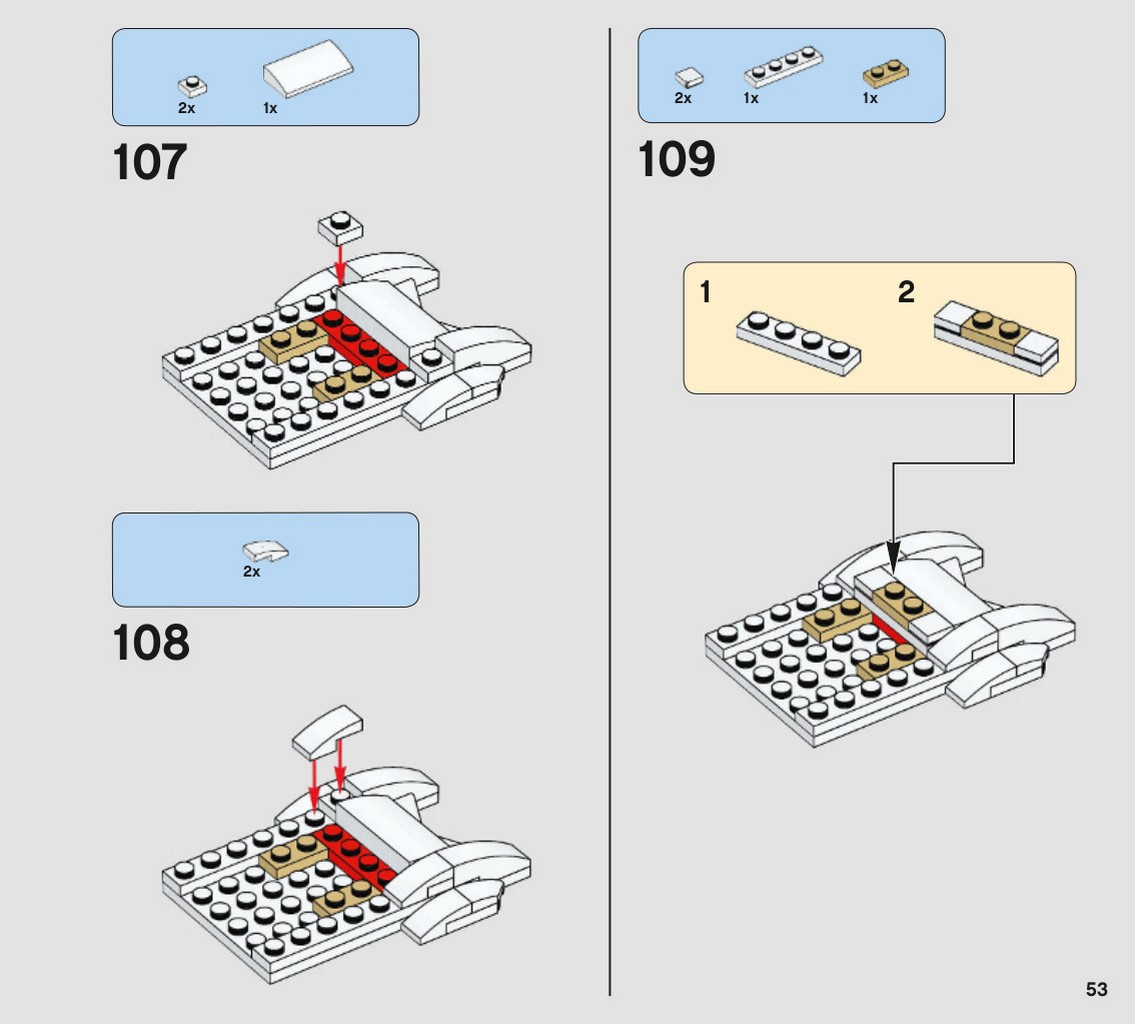 2x 1x

107

2x

108

2x 1x 1x

109

1

2

53