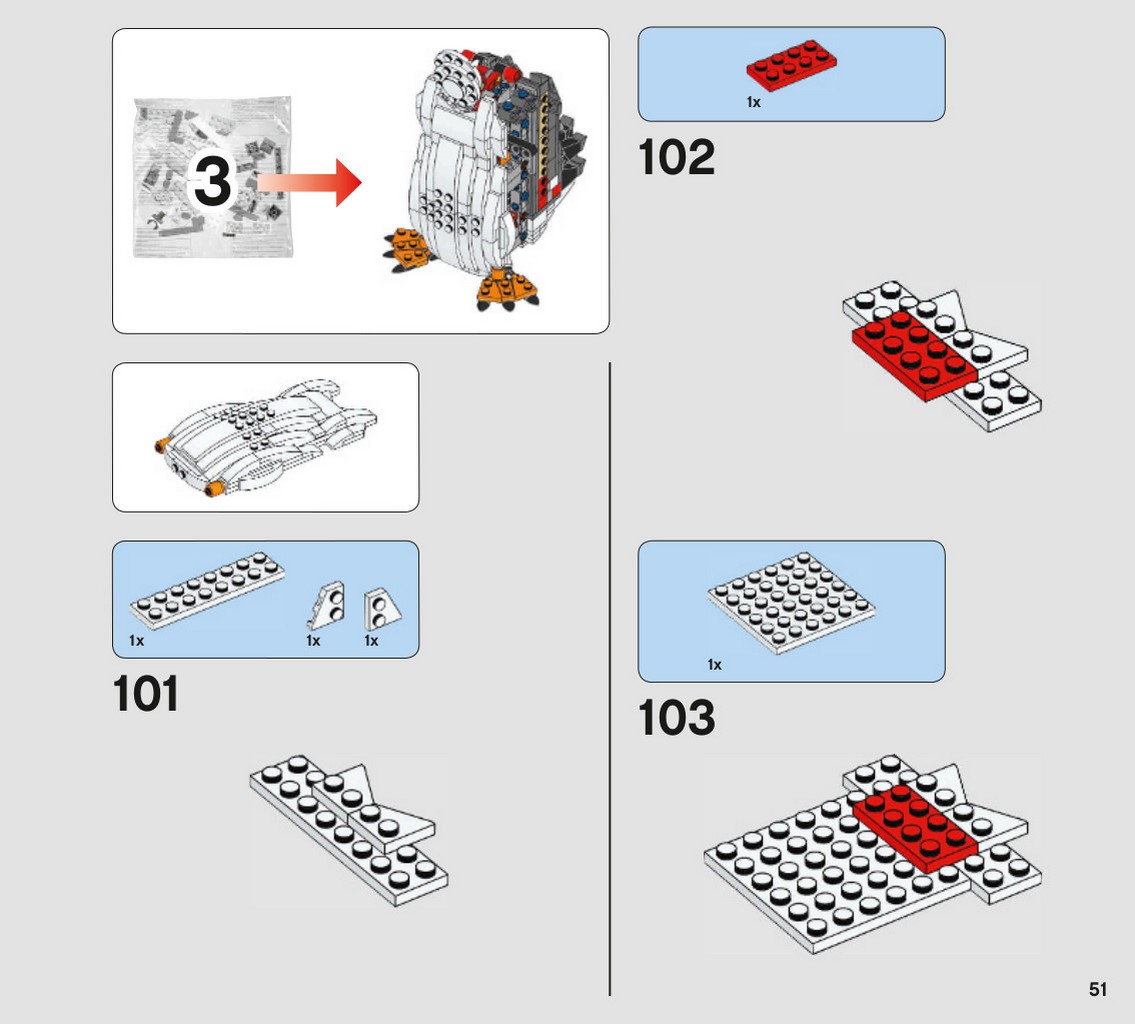 3

1x

1x

1x

101

1x

102

1x

103

51