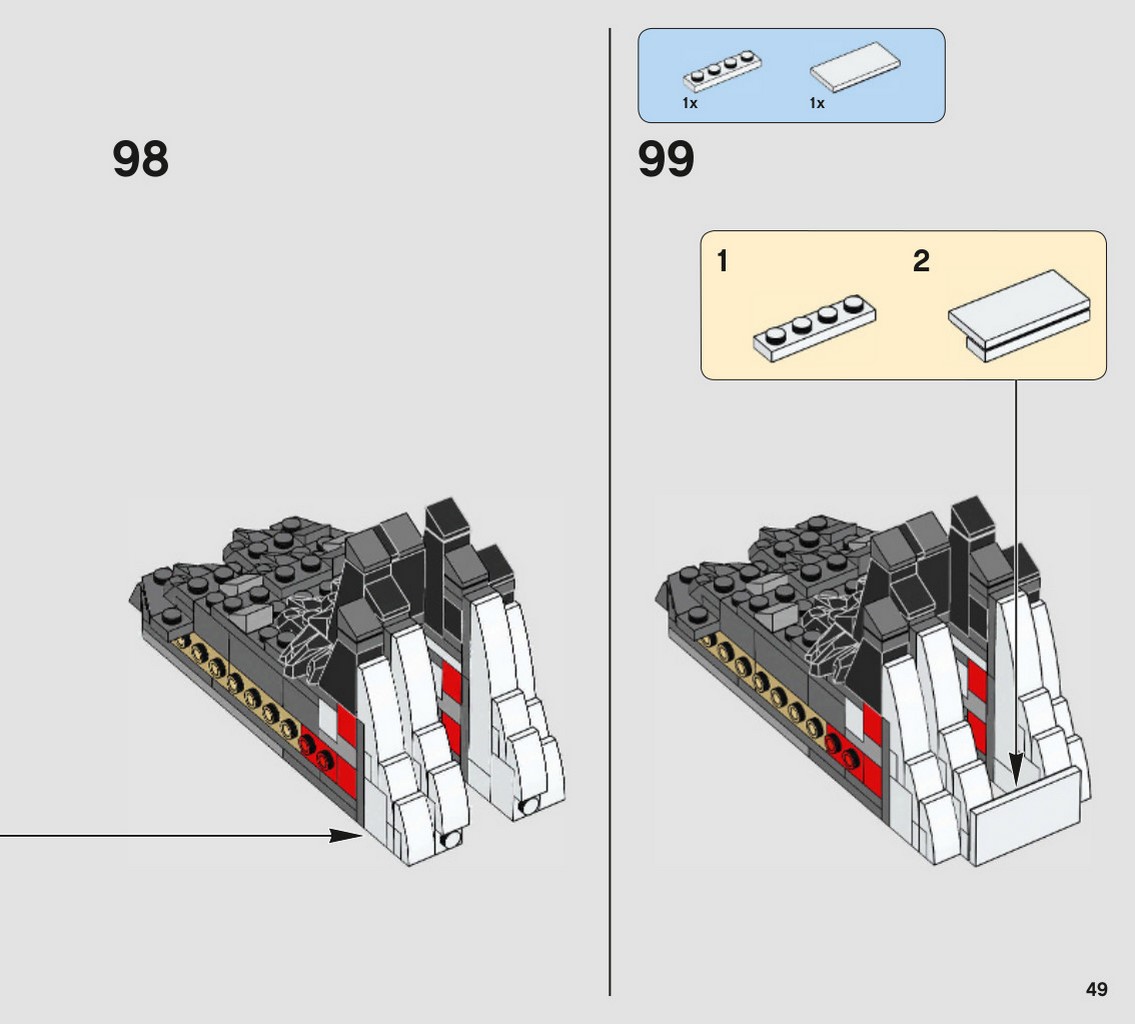 98

1x 1x

99

1 2

49