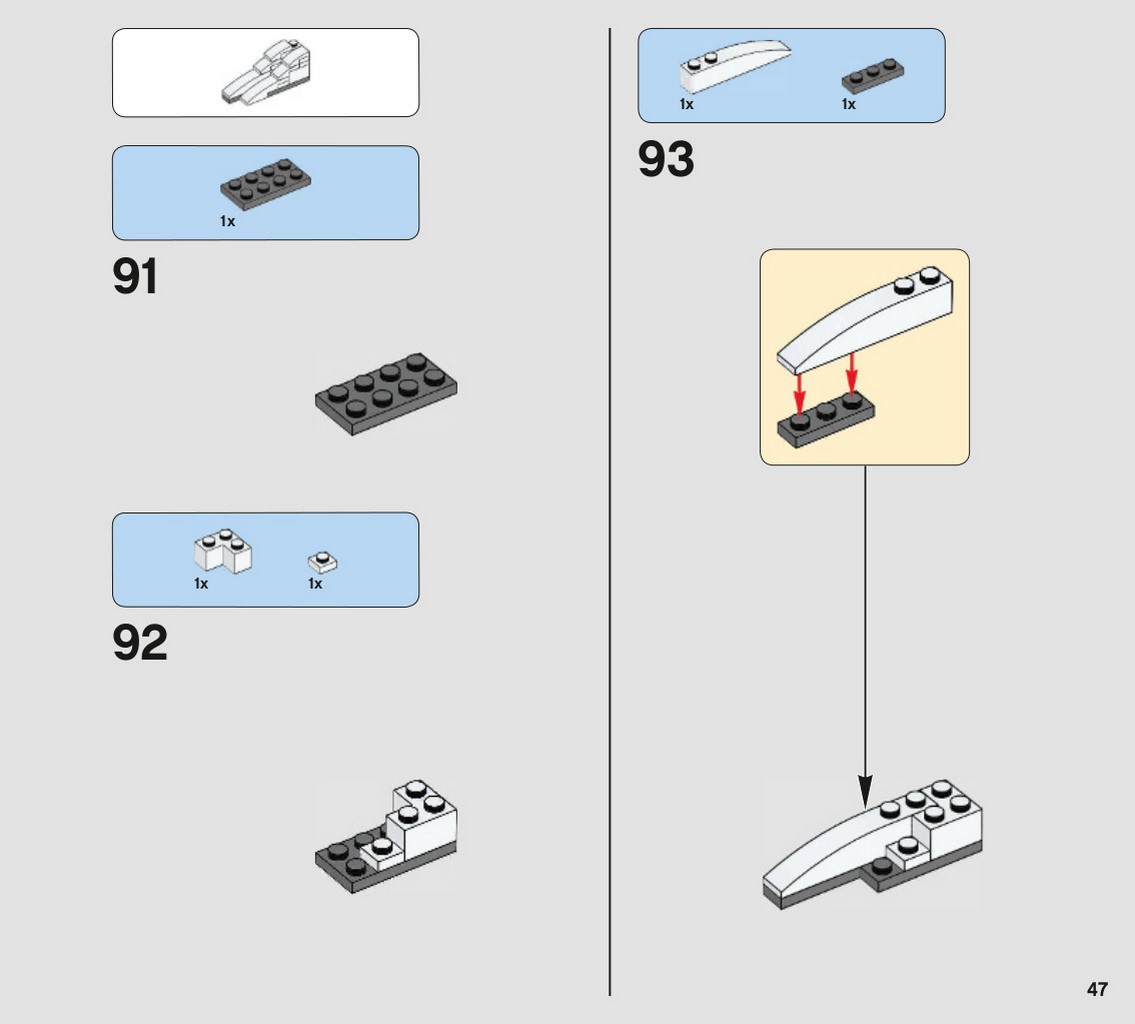 1x

91

1x

1x

92

1x

1x

93

47