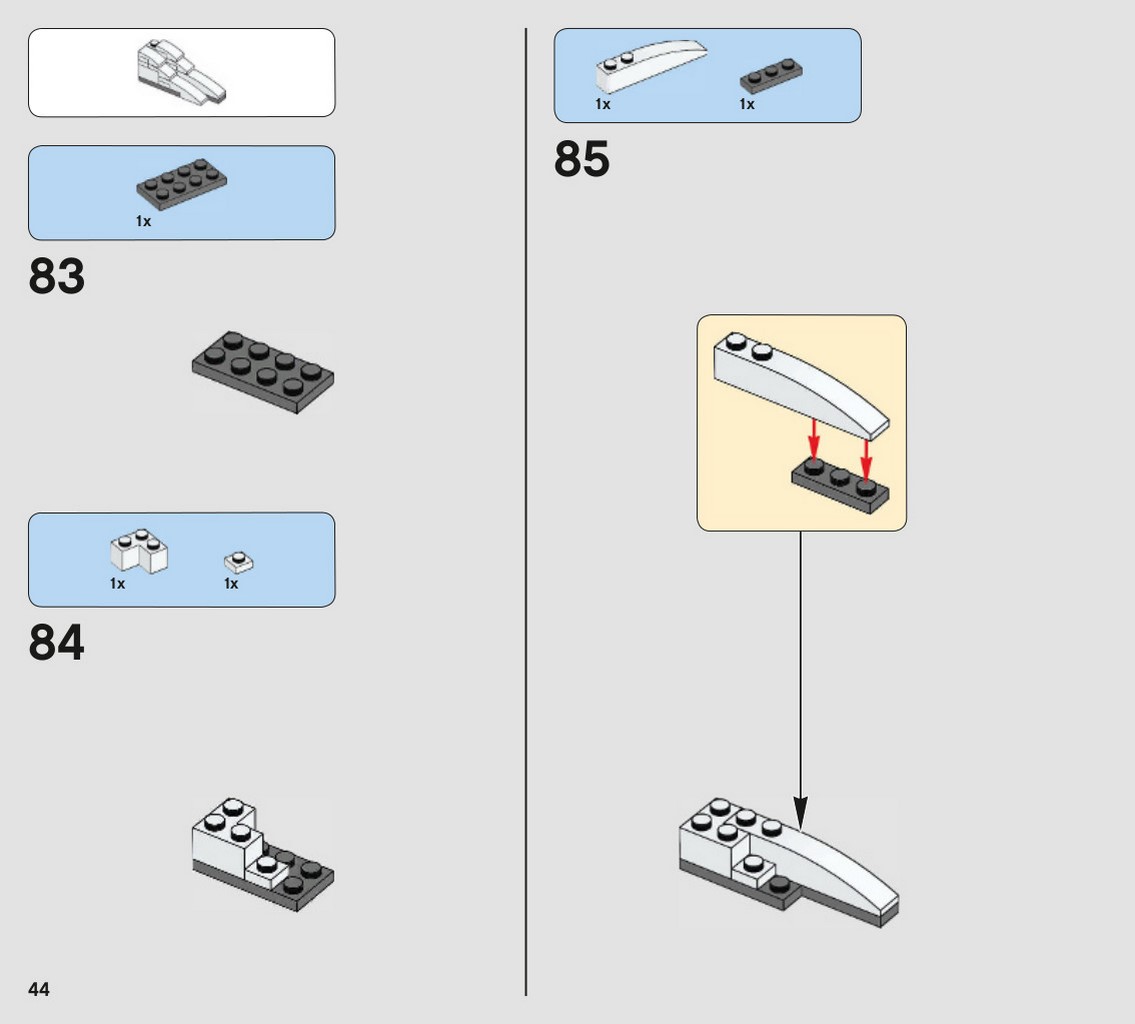 1x

83

1x

1x

84

44

1x

1x

85