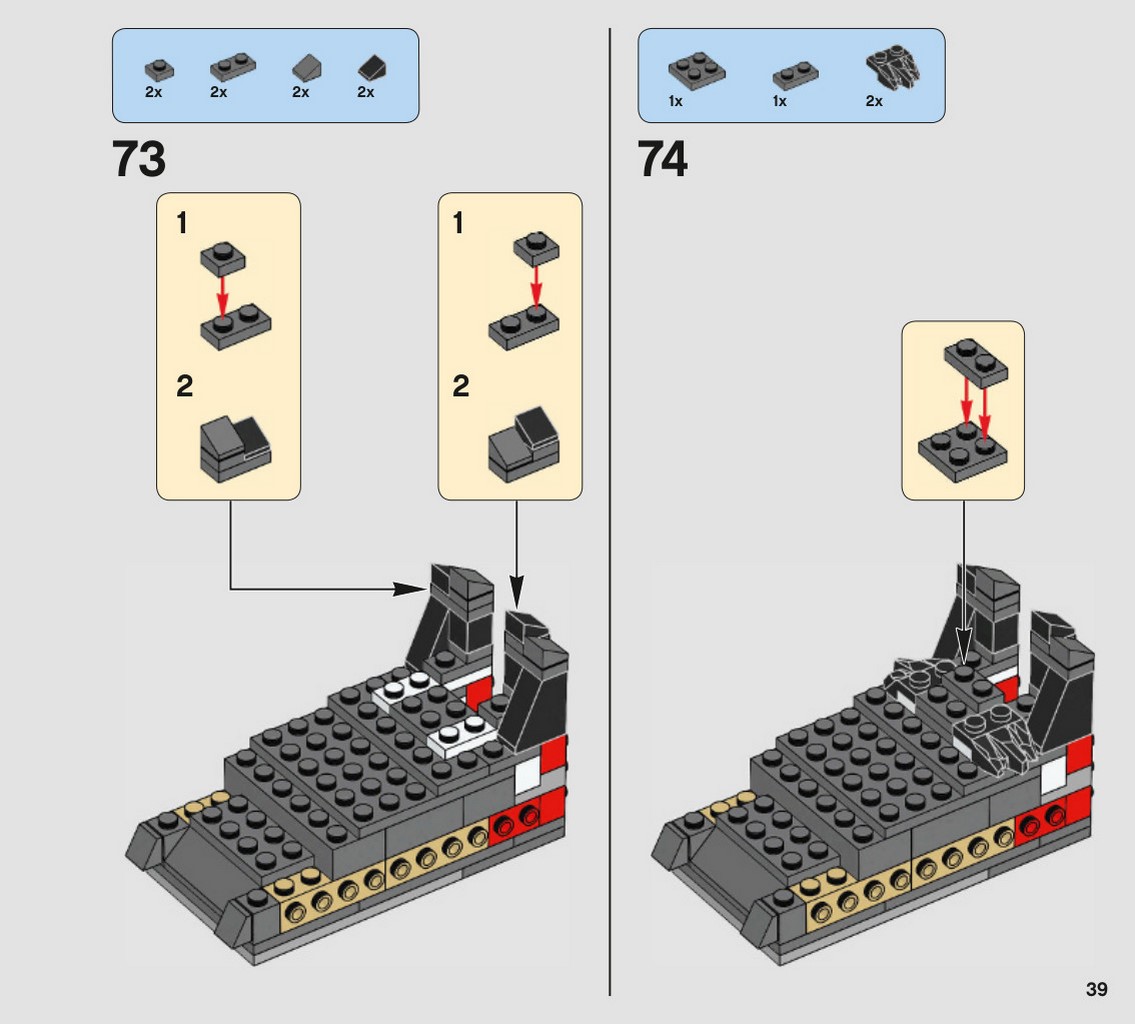 2x 2x 2x 2x

73

1

2

1

2

1x 1x 2x

74

39