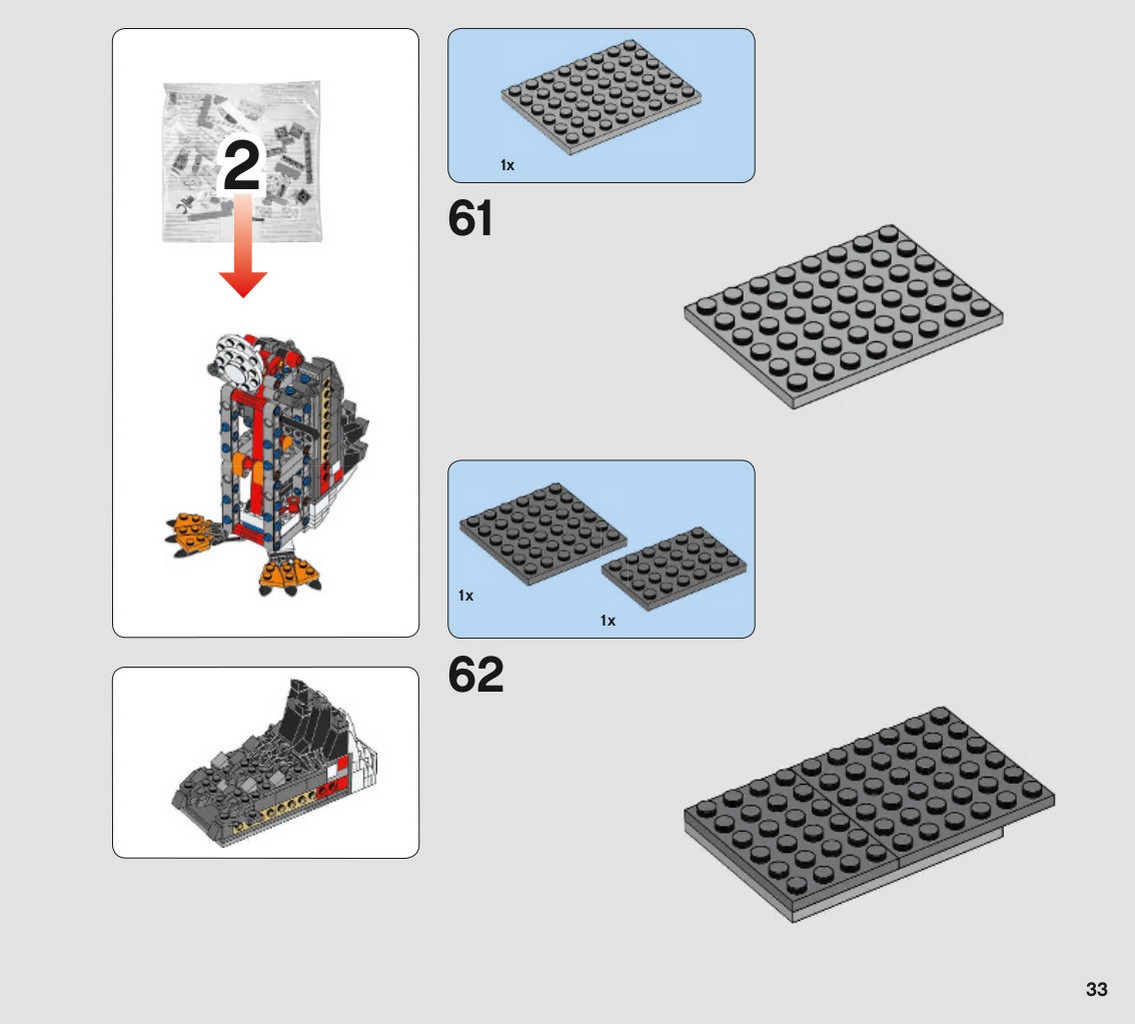 2

1x

61

1x

1x

62

33