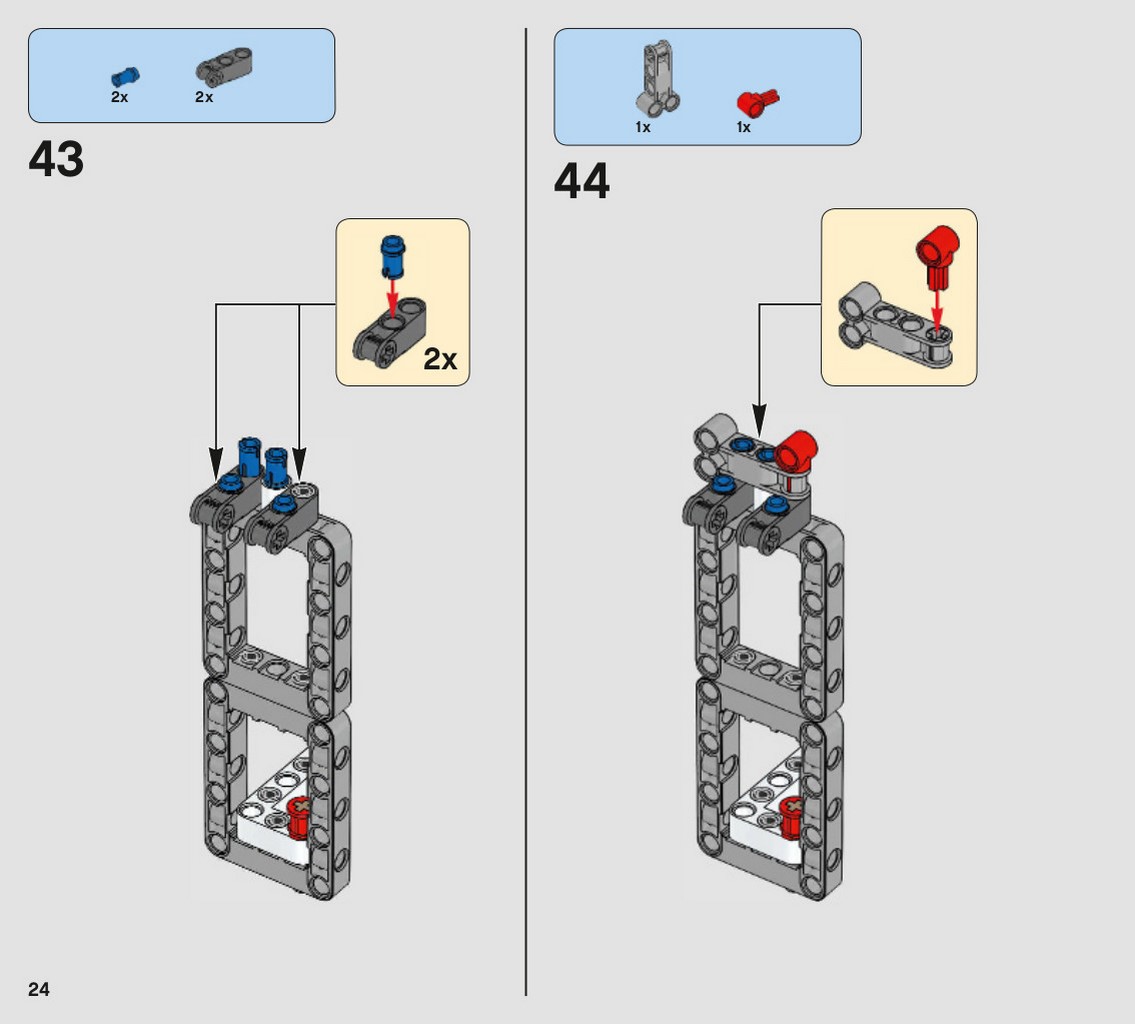 2x 2x

43

2x

1x 1x

44

24