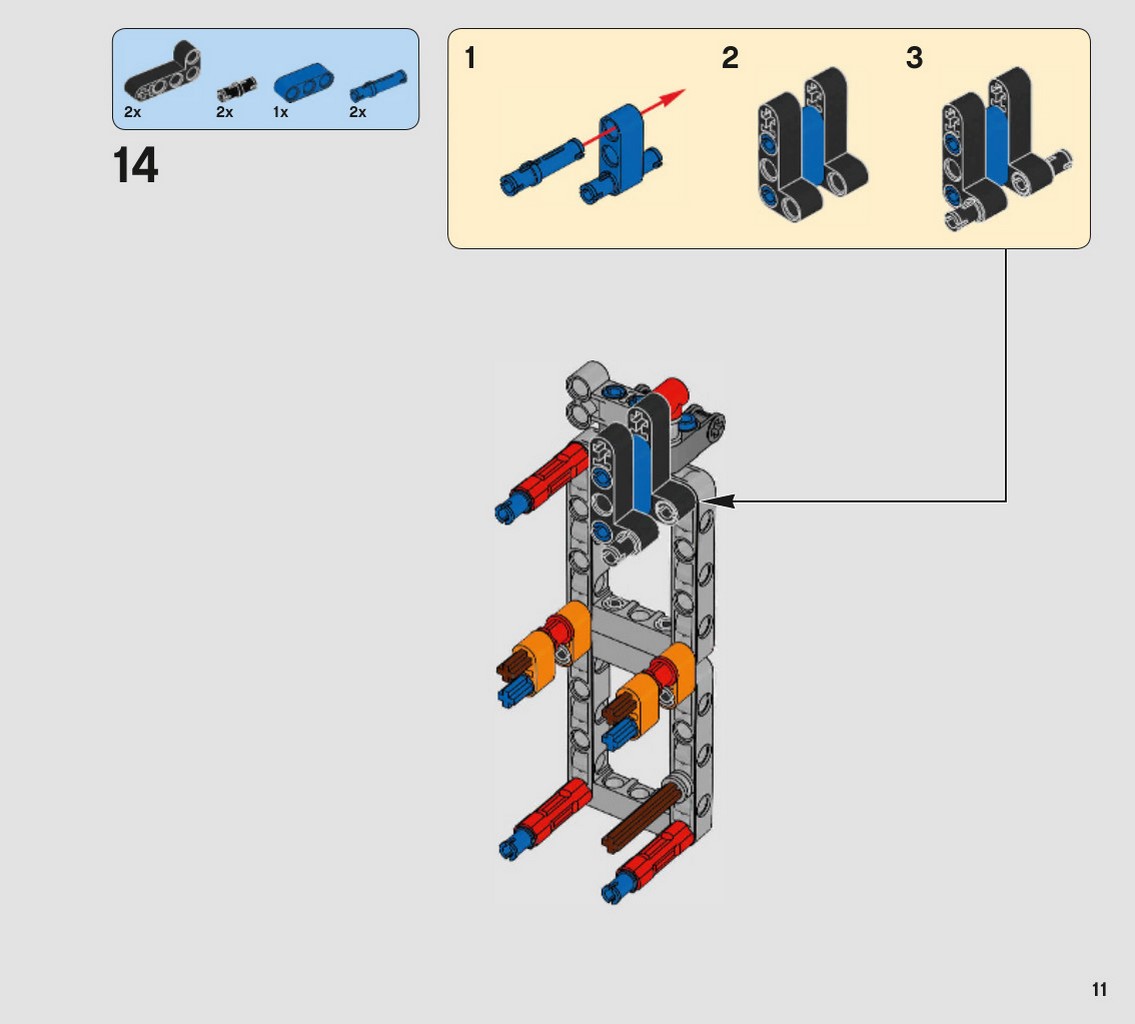 2x 2x 1x 2x

14

1 2 3

11