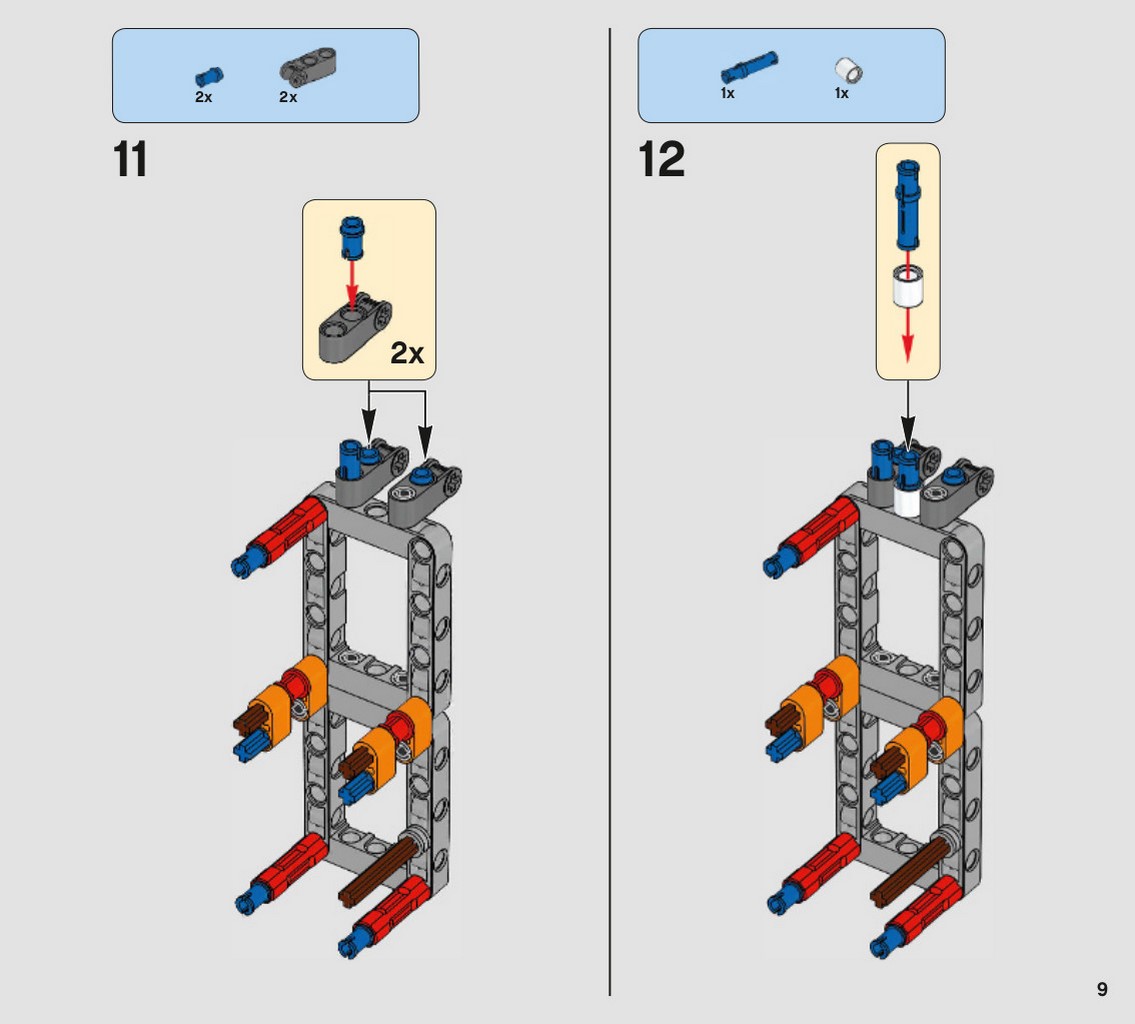 2x 2x

11

2x

1x 1x

12

9