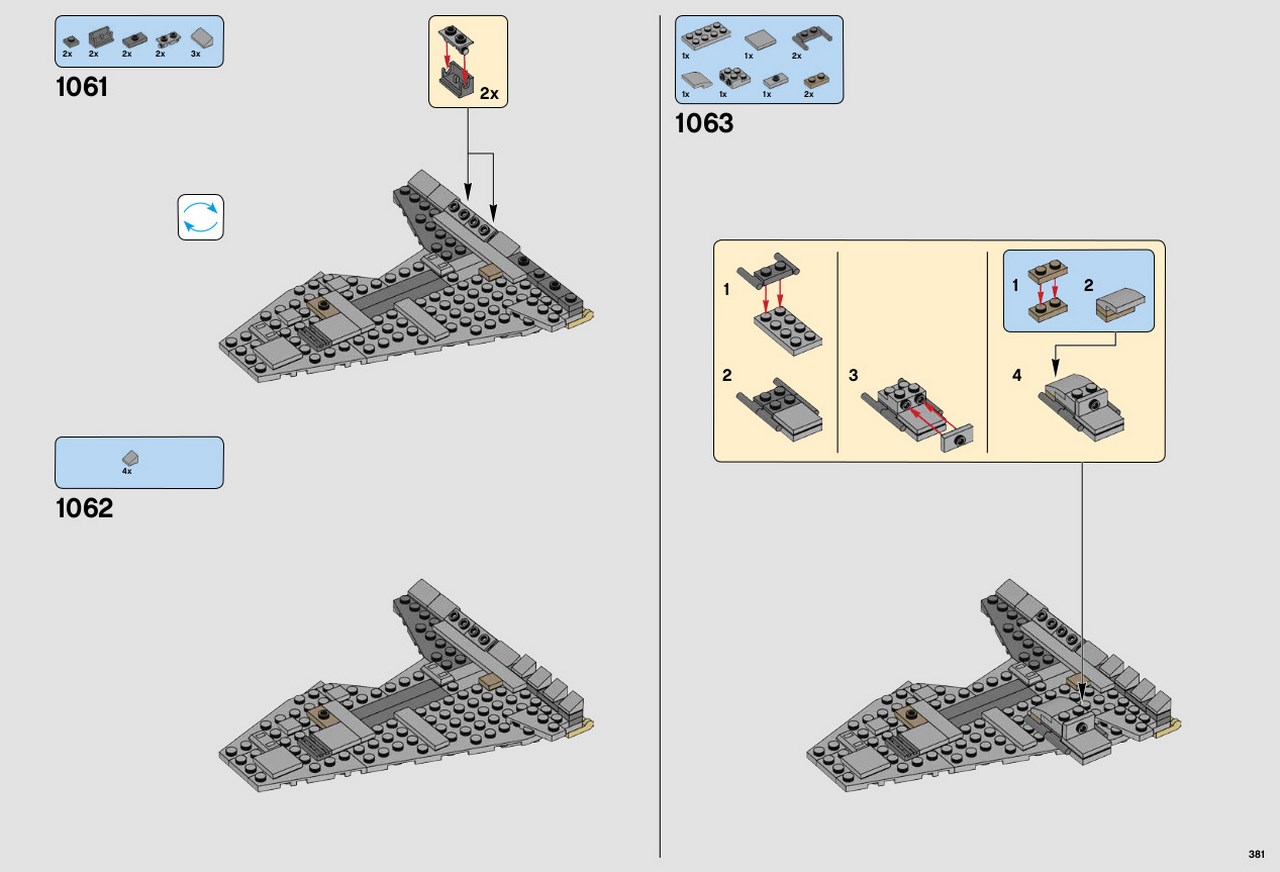 2x 2x 2x 2x 3x

1061

2x

4x

1062

1x 1x 2x
1x 1x 1x 2x

1063

1

2

3

1

2

4

381