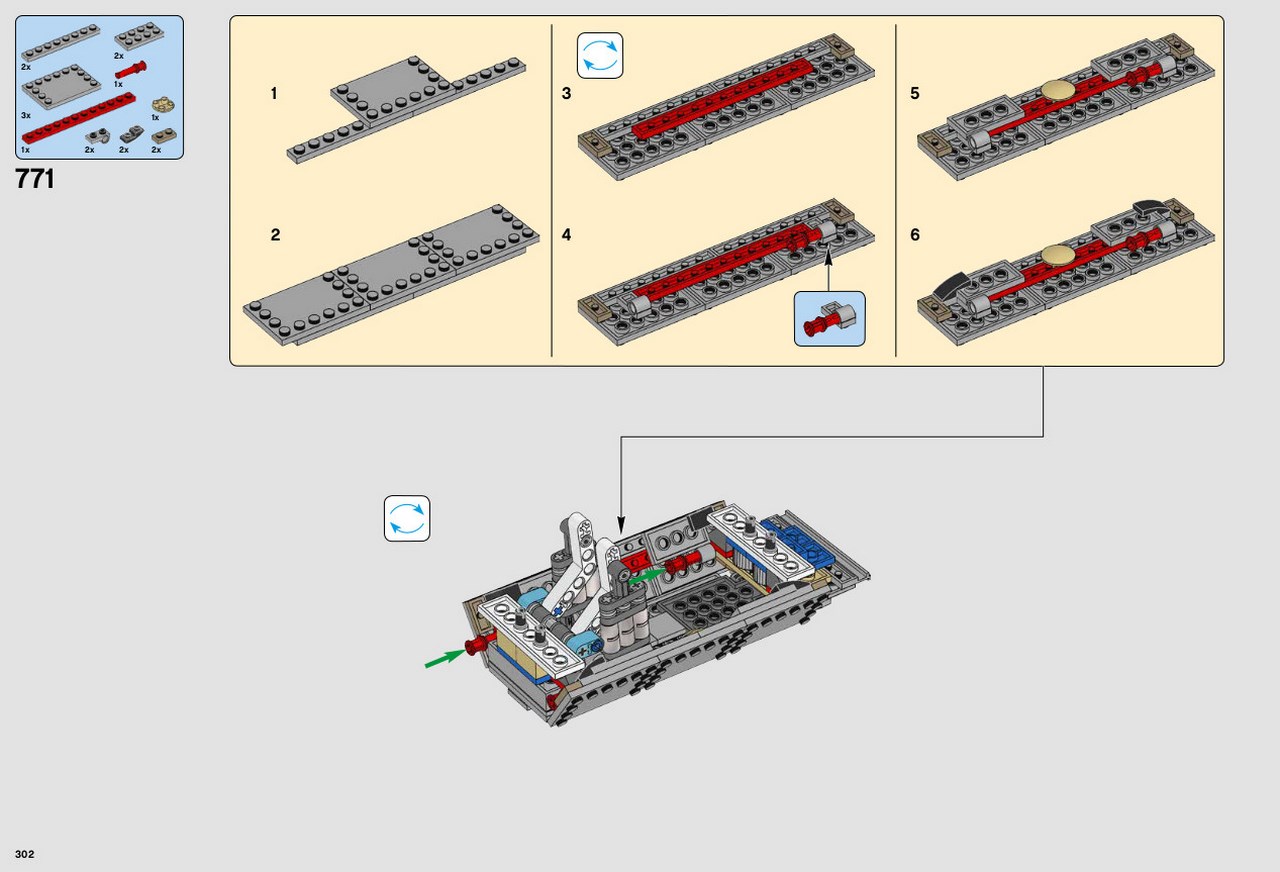 2x
2x
1x
3x
1x
1x
2x
2x
2x

771

1

2

3

4

5

6

302