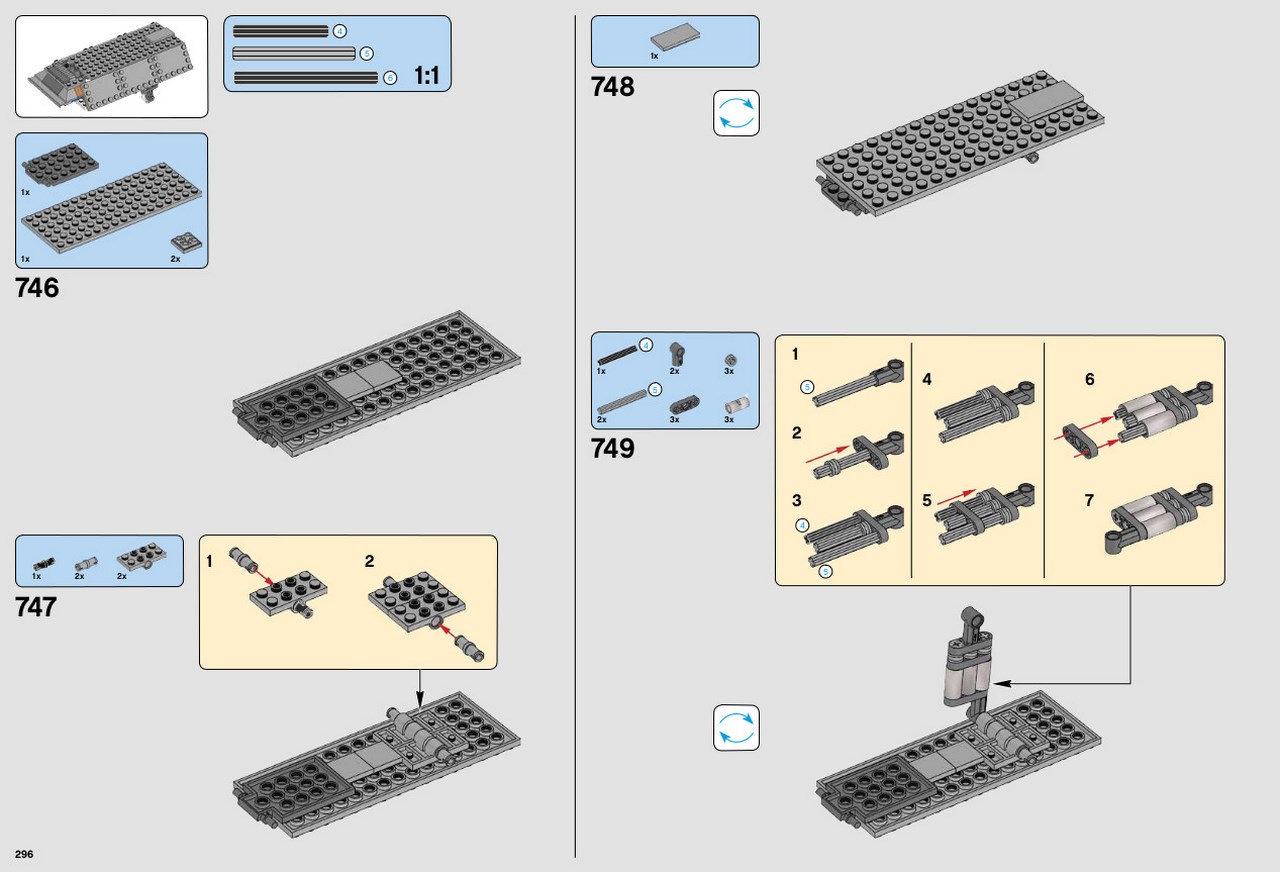 4
5
6
1:1

1x
1x
2x
746

1x
2x
2x
747

1
2

296

1x
748

4
1x
2x
3x
5
2x
3x
3x
749

1
5
2
3
4
5
4
5
6
7