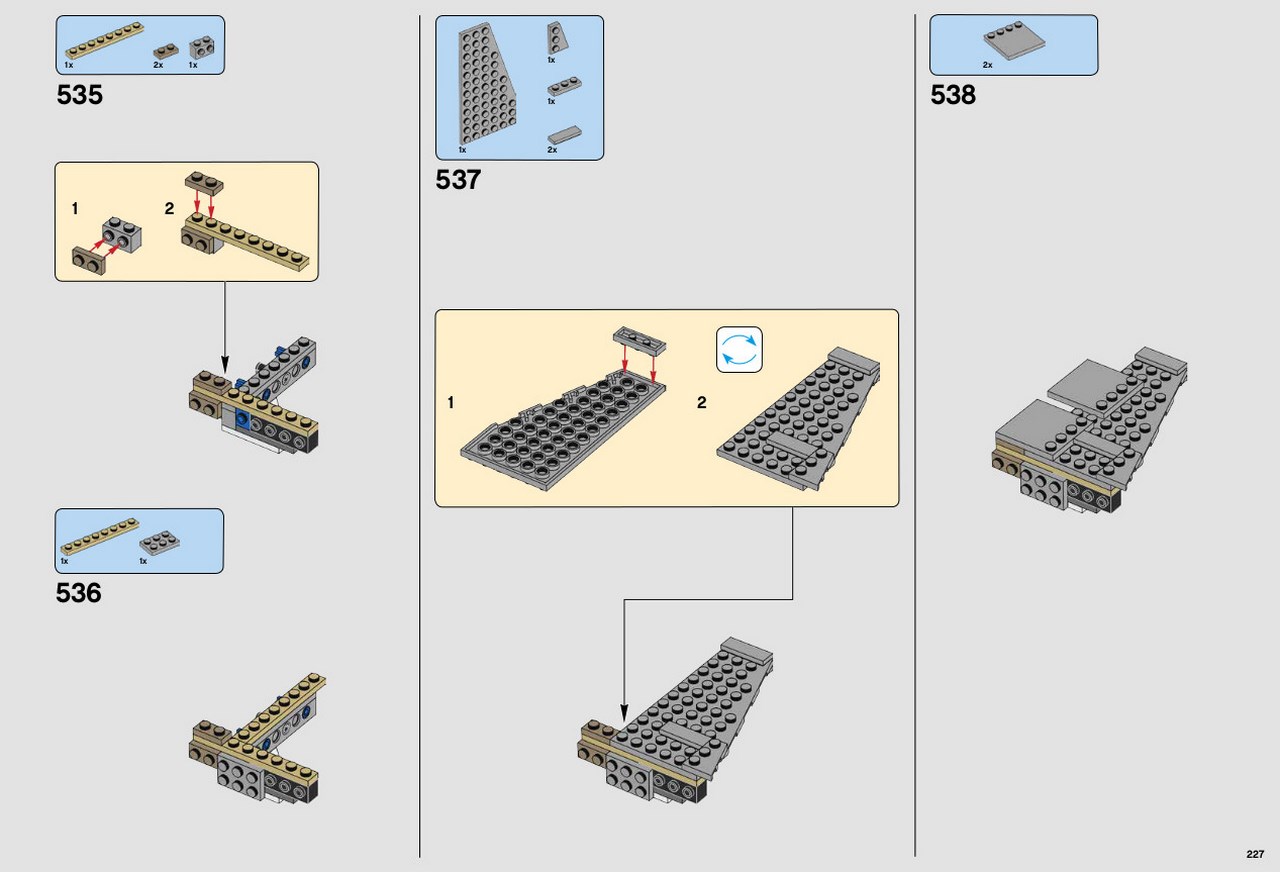 1x 2x 1x

535

1 2

1x 1x

536

1x 1x 1x 2x

537

1 2

2x

538

227