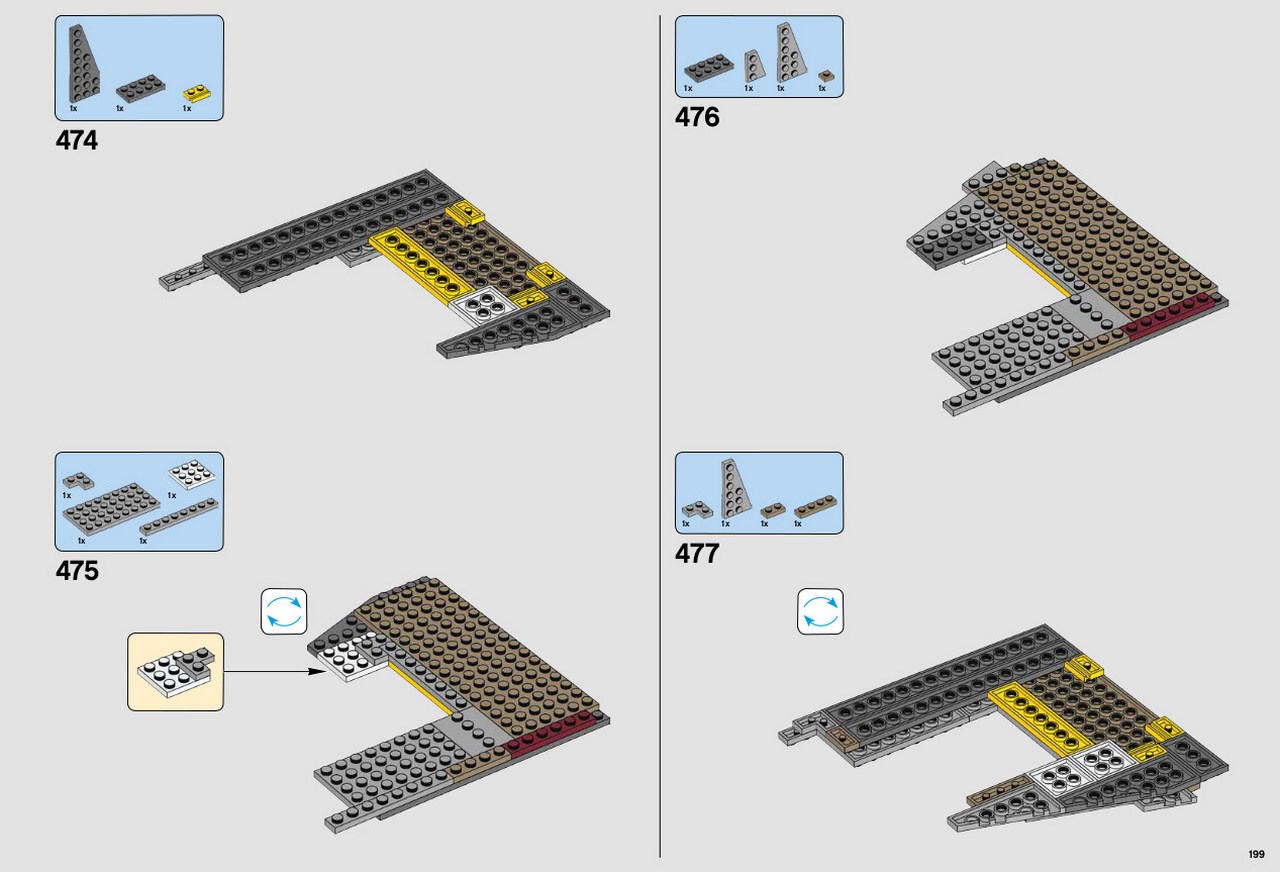 1x 1x 1x

474

1x 1x 1x 1x

475

1x 1x 1x 1x

476

1x 1x 1x 1x

477

199