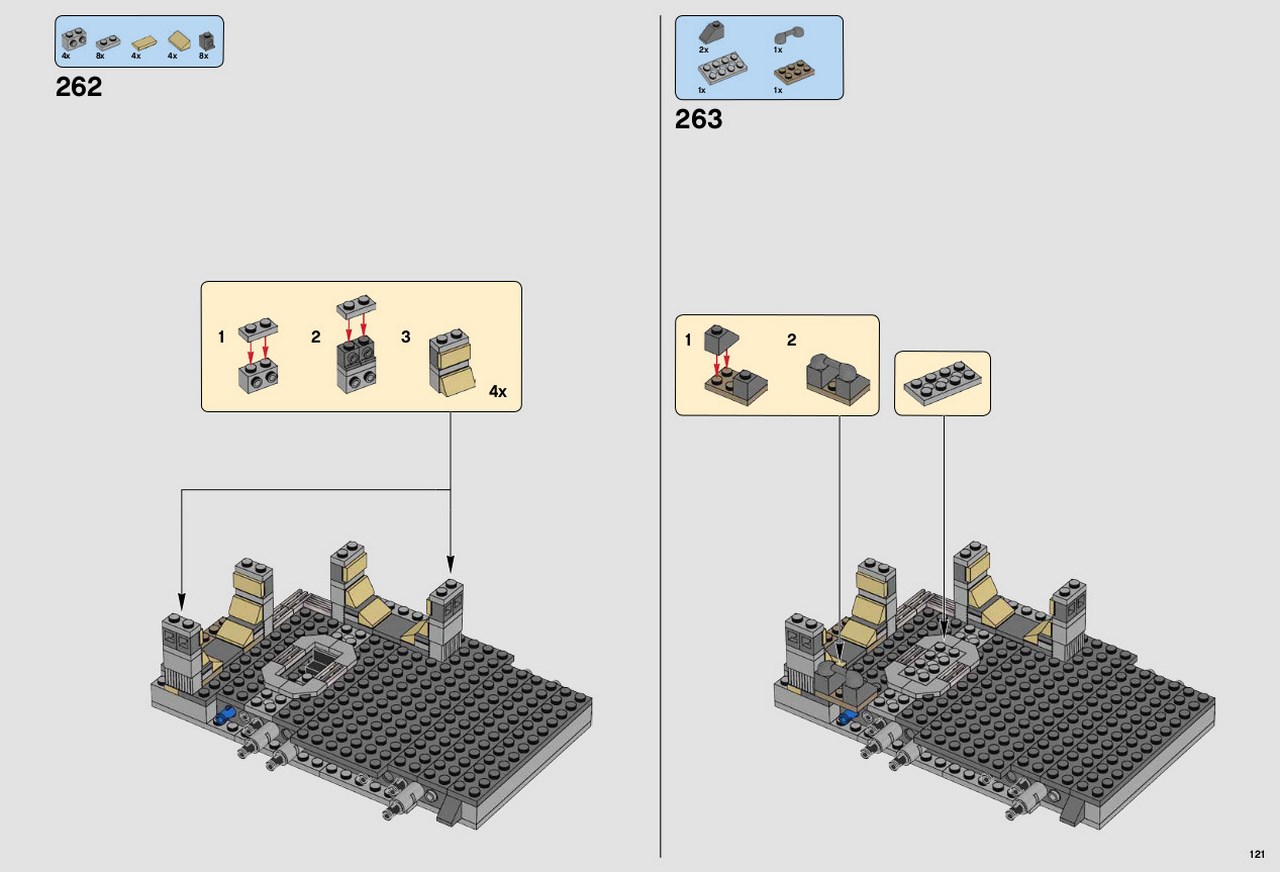 4x 8x 4x 4x 8x

262

1 2 3

4x

2x 1x

1x 1x

263

1 2

121