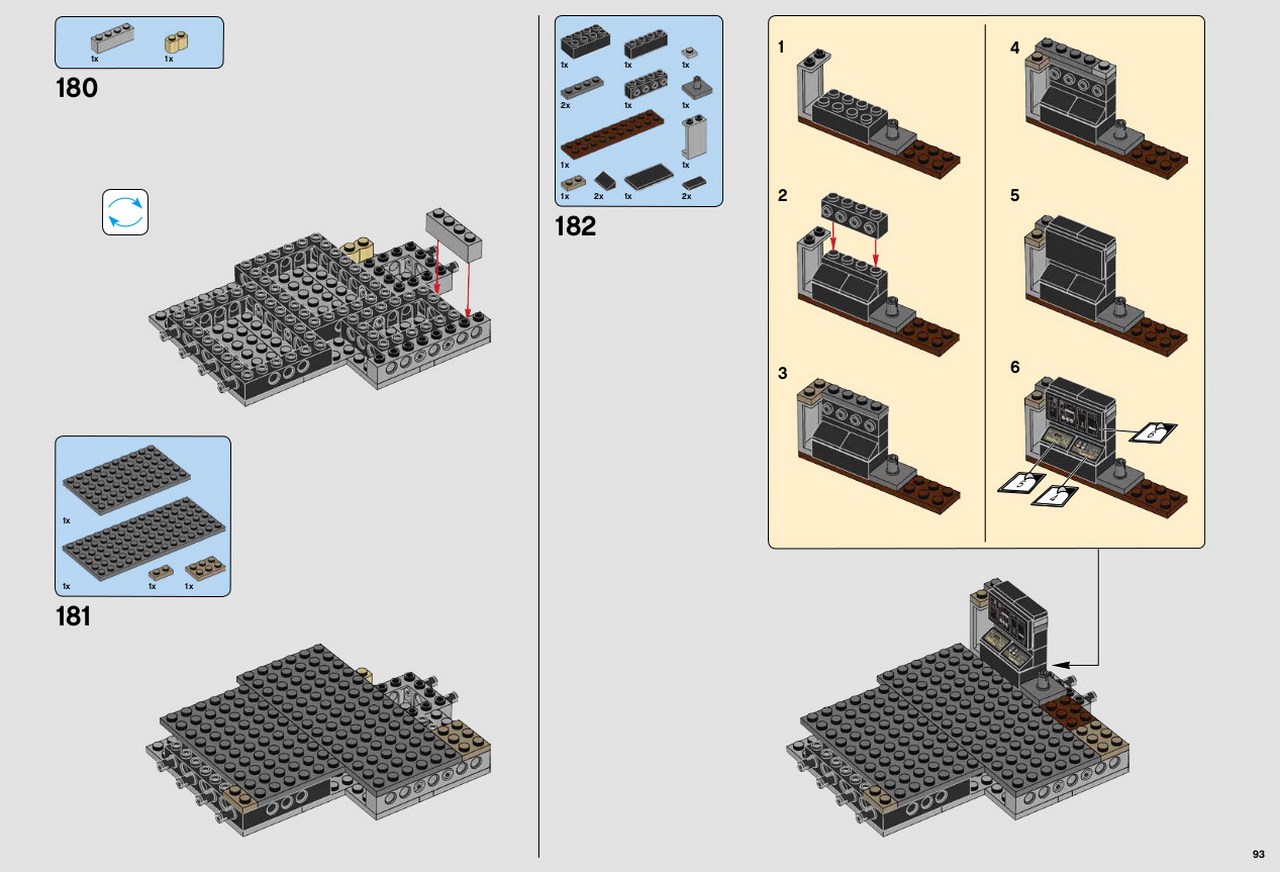 1x 1x

180

1x

1x 1x 1x

181

1x 1x 1x
2x 1x 1x
1x 1x
1x 2x 1x 2x

182

1

2

3

4

5

6

93