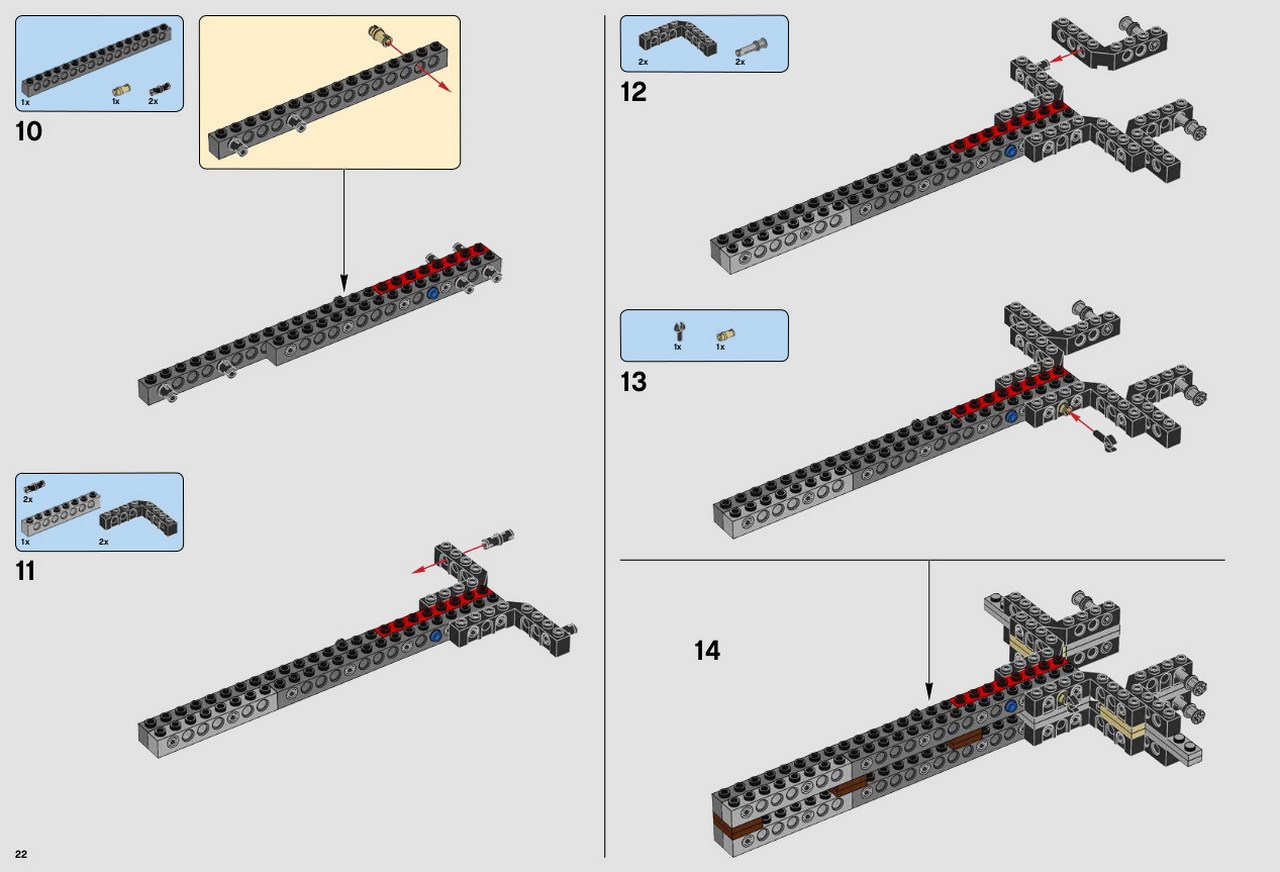 1x 1x 2x

10

2x

1x 2x

11

2x 2x

12

1x 1x

13

14

22