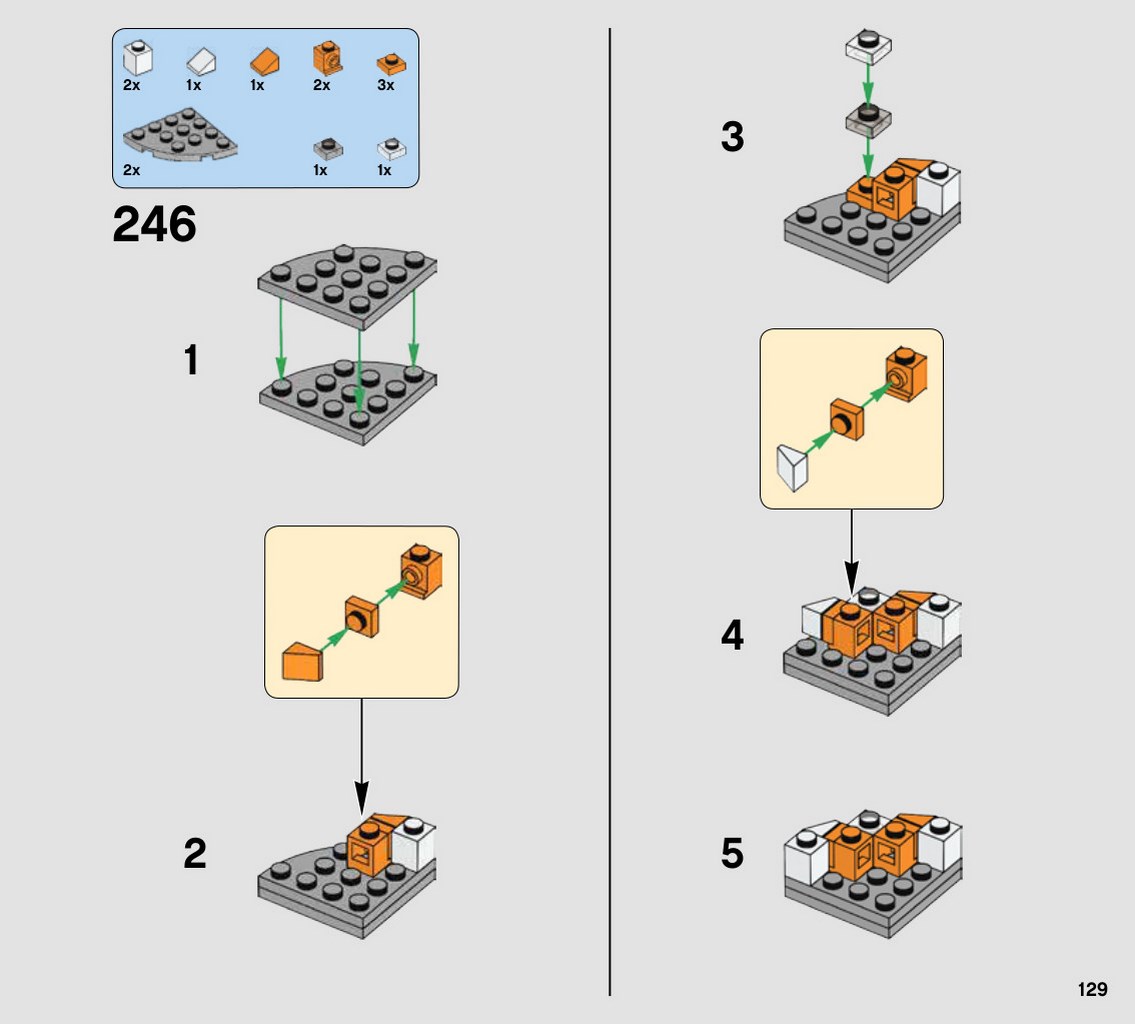 2x 1x 1x 2x 3x

2x 1x 1x

246

1

2

3

4

5

129