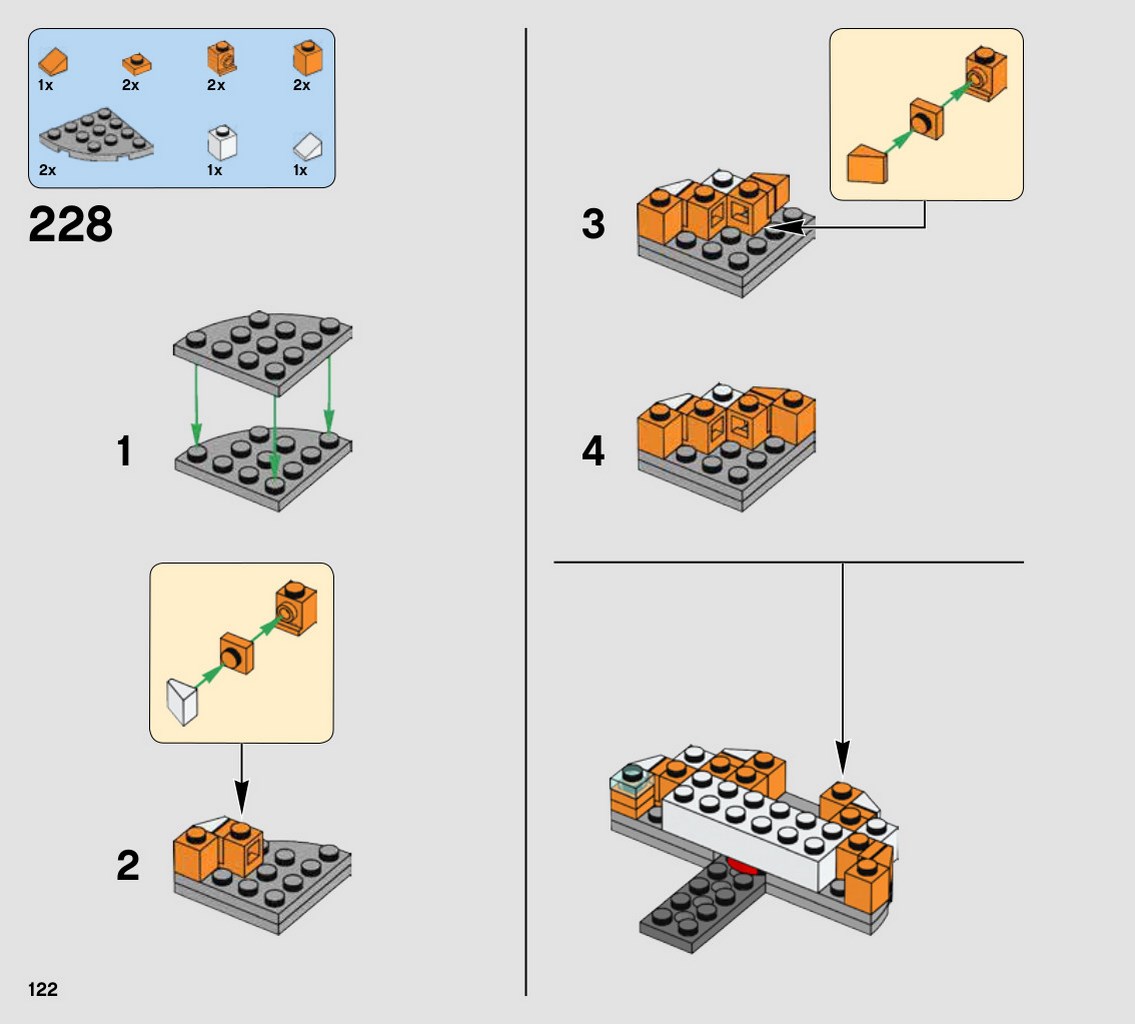 1x
2x
2x
2x
2x
1x
1x

228

1

2

3

4

122