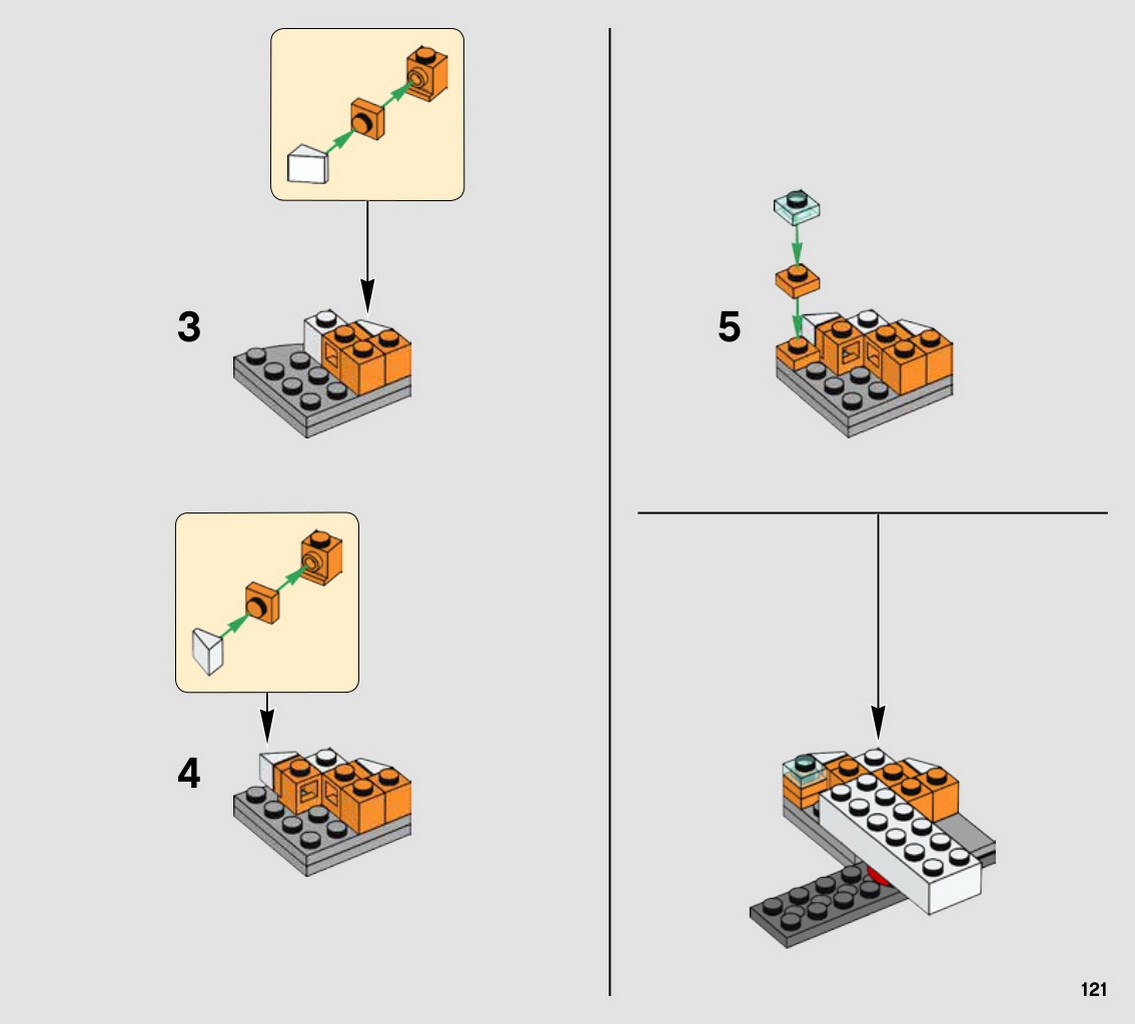 3

4

5

121